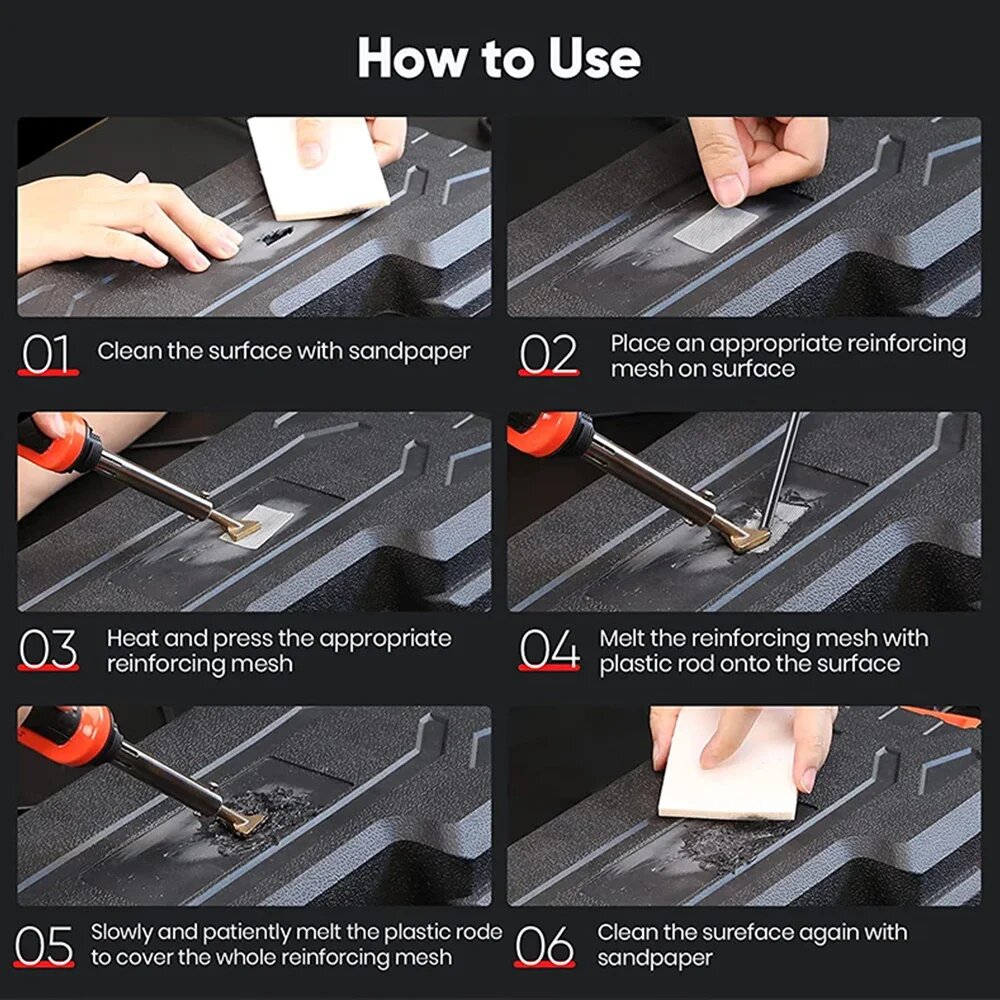 How to Use

01 Clean the surface with sandpaper

02 Place an appropriate reinforcing mesh on surface

03 Heat and press the appropriate reinforcing mesh

04 Melt the reinforcing mesh with plastic rod onto the surface

05 Slowly and patiently melt the plastic rode to cover the whole reinforcing mesh

06 Clean the sureface again with sandpaper