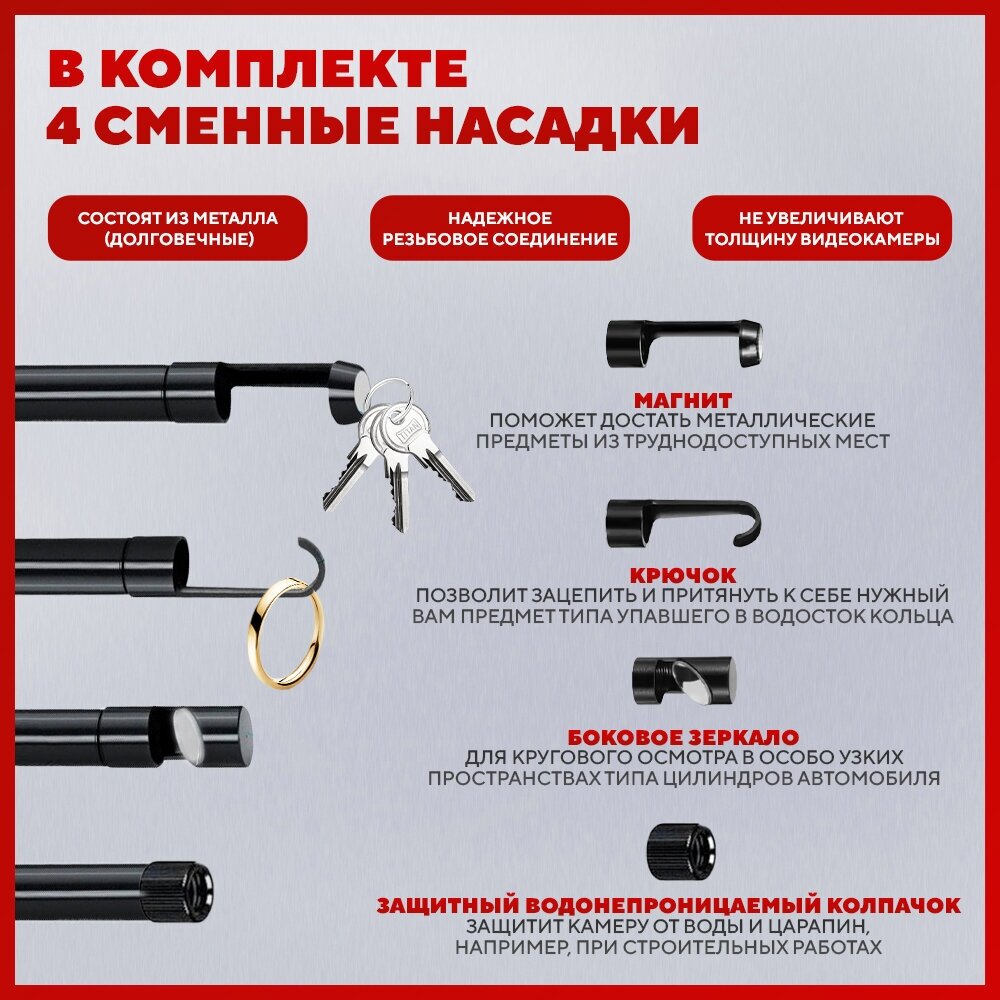 В КОМПЛЕКТЕ
4 СМЕННЫЕ НАСАДКИ

СОСТОЯТ ИЗ МЕТАЛЛА (ДОЛГОВЕЧНЫЕ)

НАДЕЖНОЕ РЕЗЬБОВОЕ СОЕДИНЕНИЕ

НЕ УВЕЛИЧИВАЮТ ТОЛЩИНУ ВИДЕОКАМЕРЫ

МАГНИТ
ПОМОЖЕТ ДОСТАТЬ МЕТАЛЛИЧЕСКИЕ ПРЕДМЕТЫ ИЗ ТРУДНОДОСТУПНЫХ МЕСТ

КРЮЧОК
ПОЗВОЛИТ ЗАЦЕПИТЬ И ПРИТЯНУТЬ К СЕБЕ НУЖНЫЙ ВАМ ПРЕДМЕТ ТИПА УПАВШЕГО В ВОДОСТОК КОЛЬЦА

БОКОВОЕ ЗЕРКАЛО
ДЛЯ КРУГОВОГО ОСМОТРА В ОСОБО УЗКИХ ПРОСТРАНСТВАХ ТИПА ЦИЛИНДРОВ АВТОМОБИЛЯ

ЗАЩИТНЫЙ ВОДОНЕПРОНИЦАЕМЫЙ КОЛПАЧОК
ЗАЩИТИТ КАМЕРУ ОТ ВОДЫ И ЦАРАПИН, НАПРИМЕР, ПРИ СТРОИТЕЛЬНЫХ РАБОТАХ