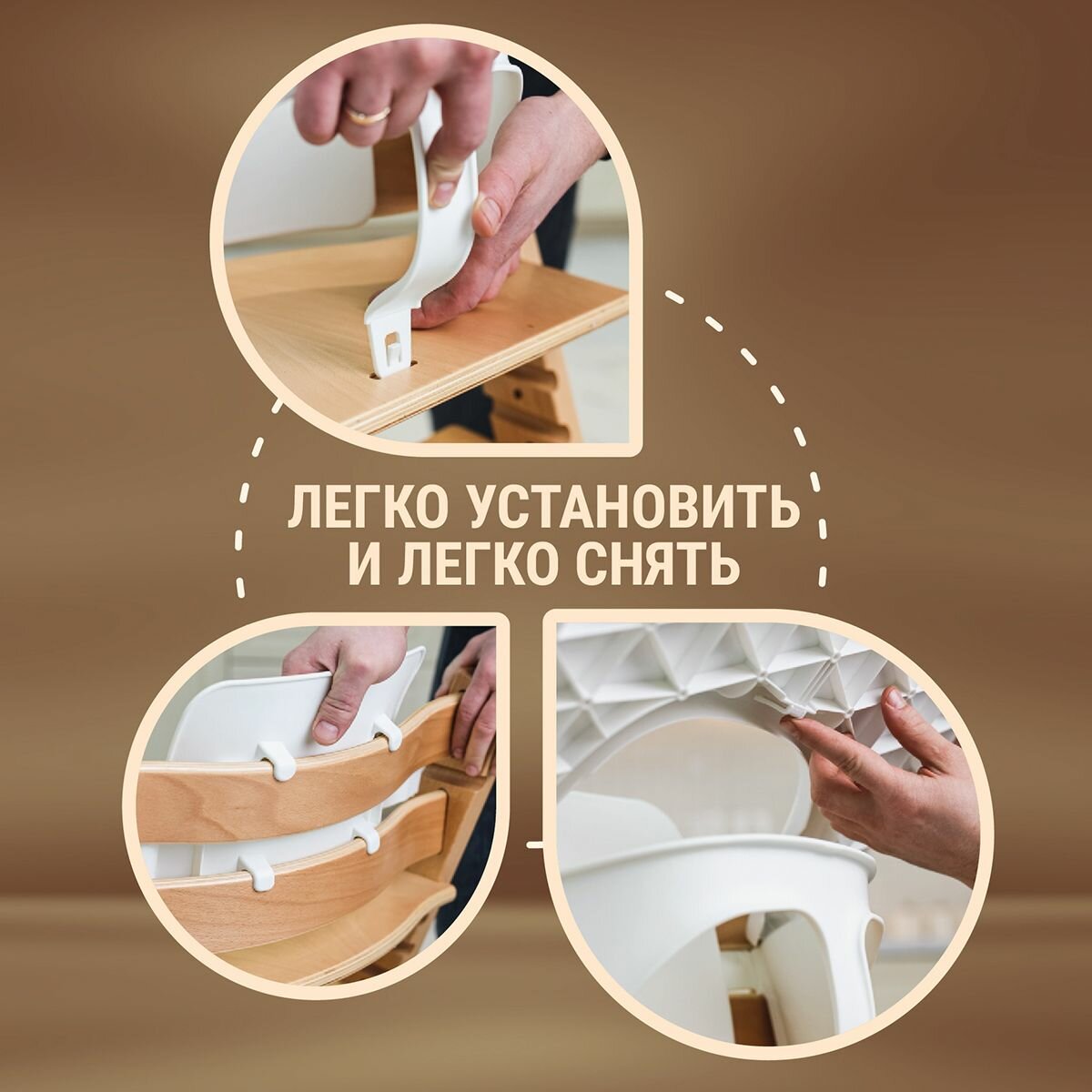 ЛЕГКО УСТАНОВИТЬ
И ЛЕГКО СНЯТЬ