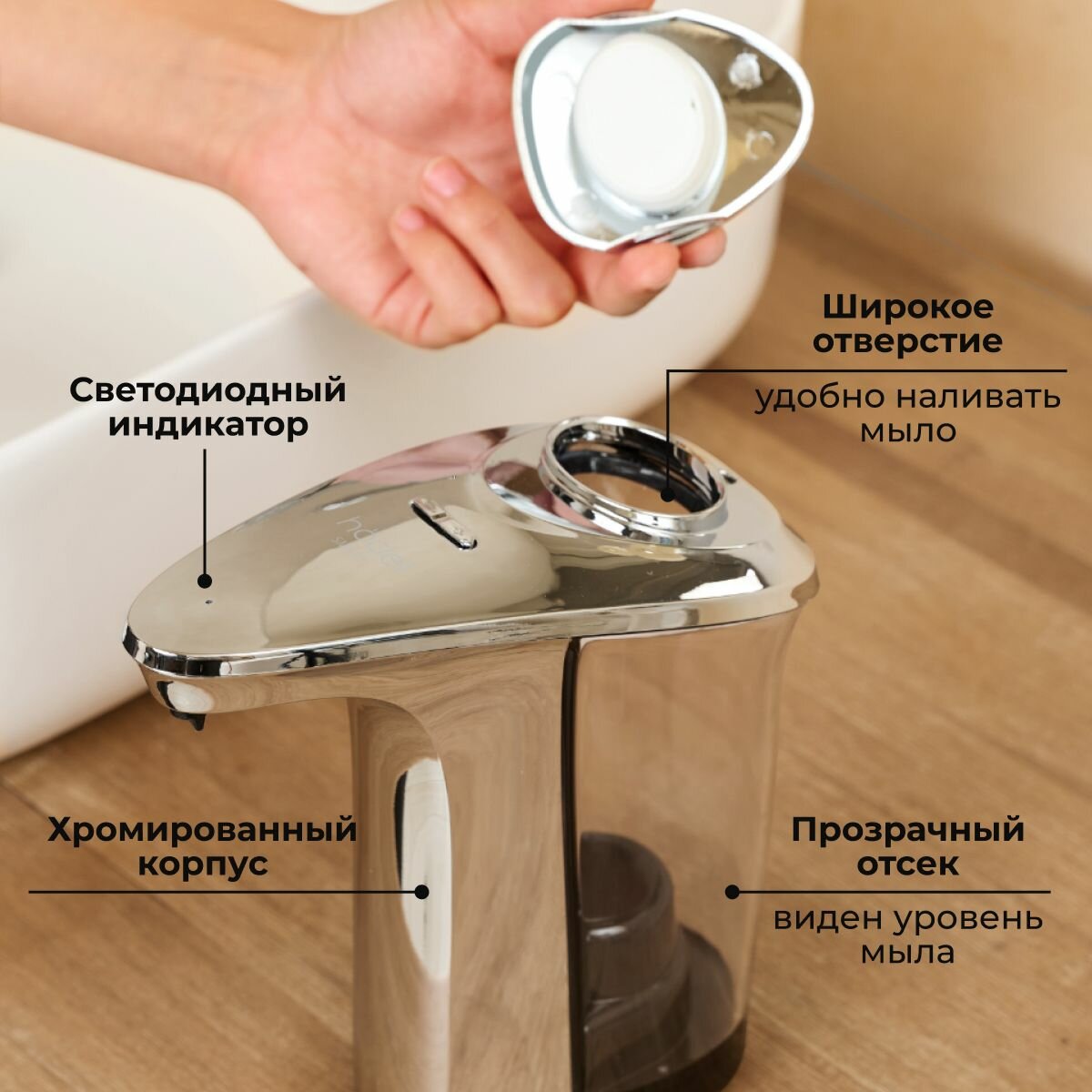 Широкое отверстие

удобно наливать мыло

Светодиодный индикатор

Хромированный корпус

Прозрачный отсек

виден уровень мыла