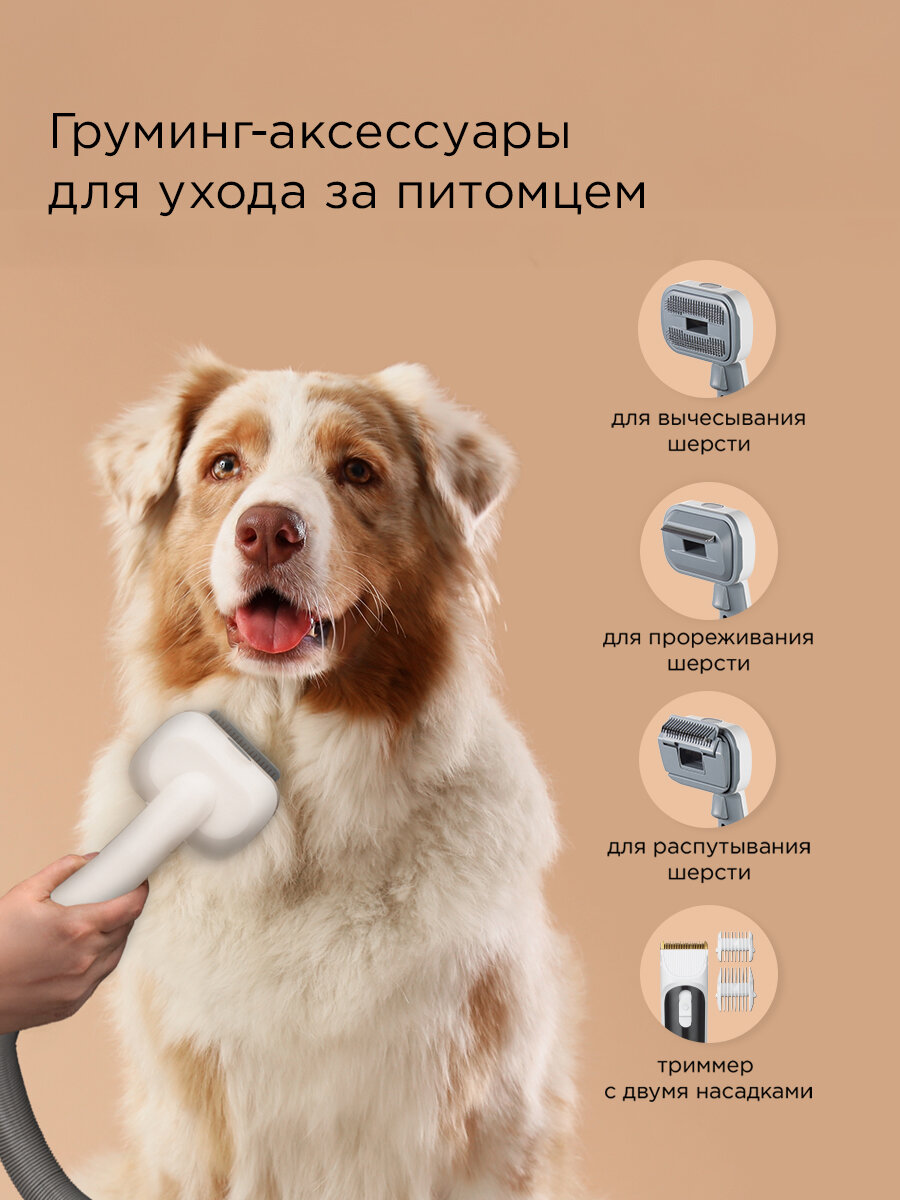 Груминг-аксессуары для ухода за питомцем

для вычесывания шерсти

для прореживания шерсти

для распутывания шерсти

триммер с двумя насадками