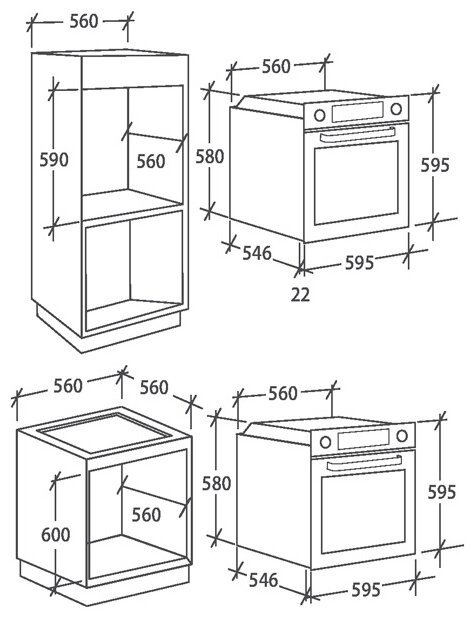 560
590
560
560
580
595
546
595
22
560
560
600
560
560
580
595
546
595