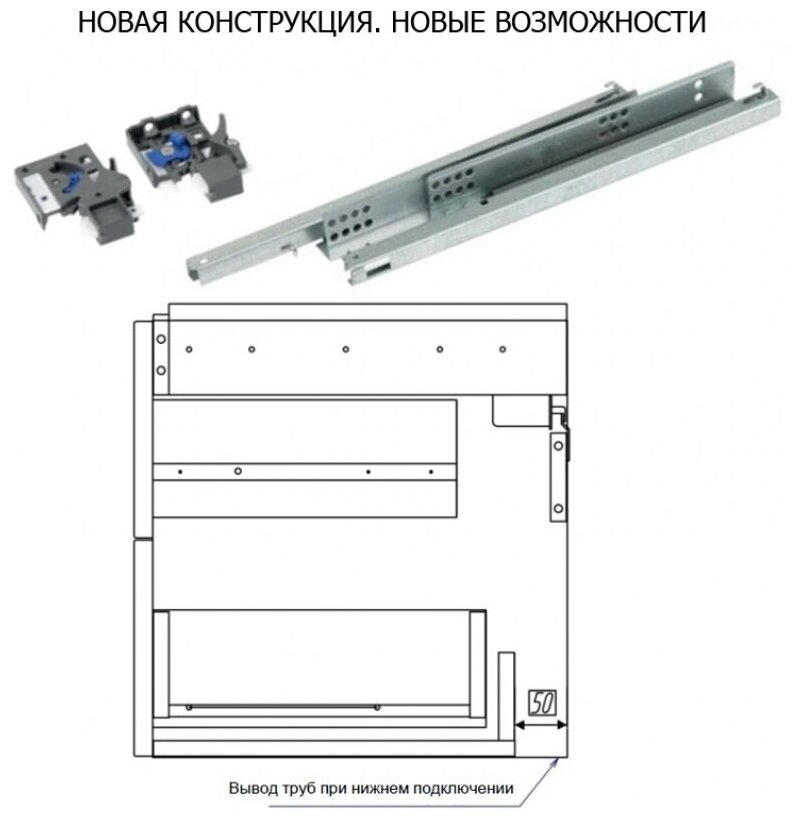 НОВАЯ КОНСТРУКЦИЯ. НОВЫЕ ВОЗМОЖНОСТИ

50

Вывод труб при нижнем подключении