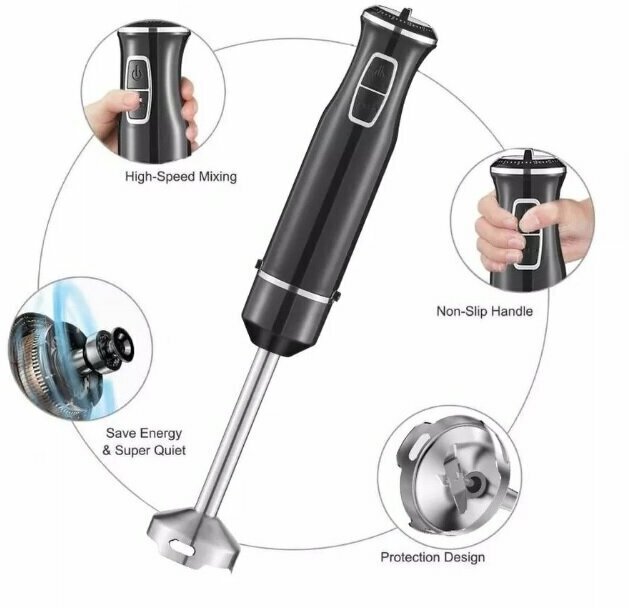 High-Speed Mixing

Non-Slip Handle

Save Energy
& Super Quiet

Protection Design