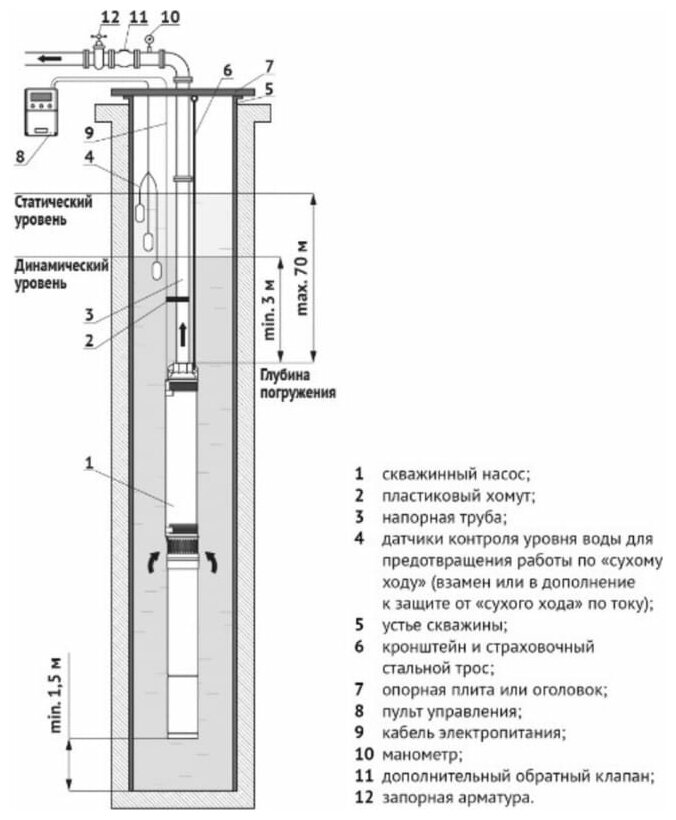 12 11 10

7
6
5

9
8
4

Статический уровень

Динамический уровень

3
2

min. 3 м
max. 70 м

Глубина погружения

1

min. 1,5 м

1 скважинный насос;
2 пластиковый хомут;
3 напорная труба;
4 датчики контроля уровня воды для предотвращения работы по «сухому ходу» (взамен или в дополнение к защите от «сухого хода» по току);
5 устье скважины;
6 кронштейн и страховочный стальной трос;
7 опорная плита или оголовок;
8 пульт управления;
9 кабель электропитания;
10 манометр;
11 дополнительный обратный клапан;
12 запорная арматура.