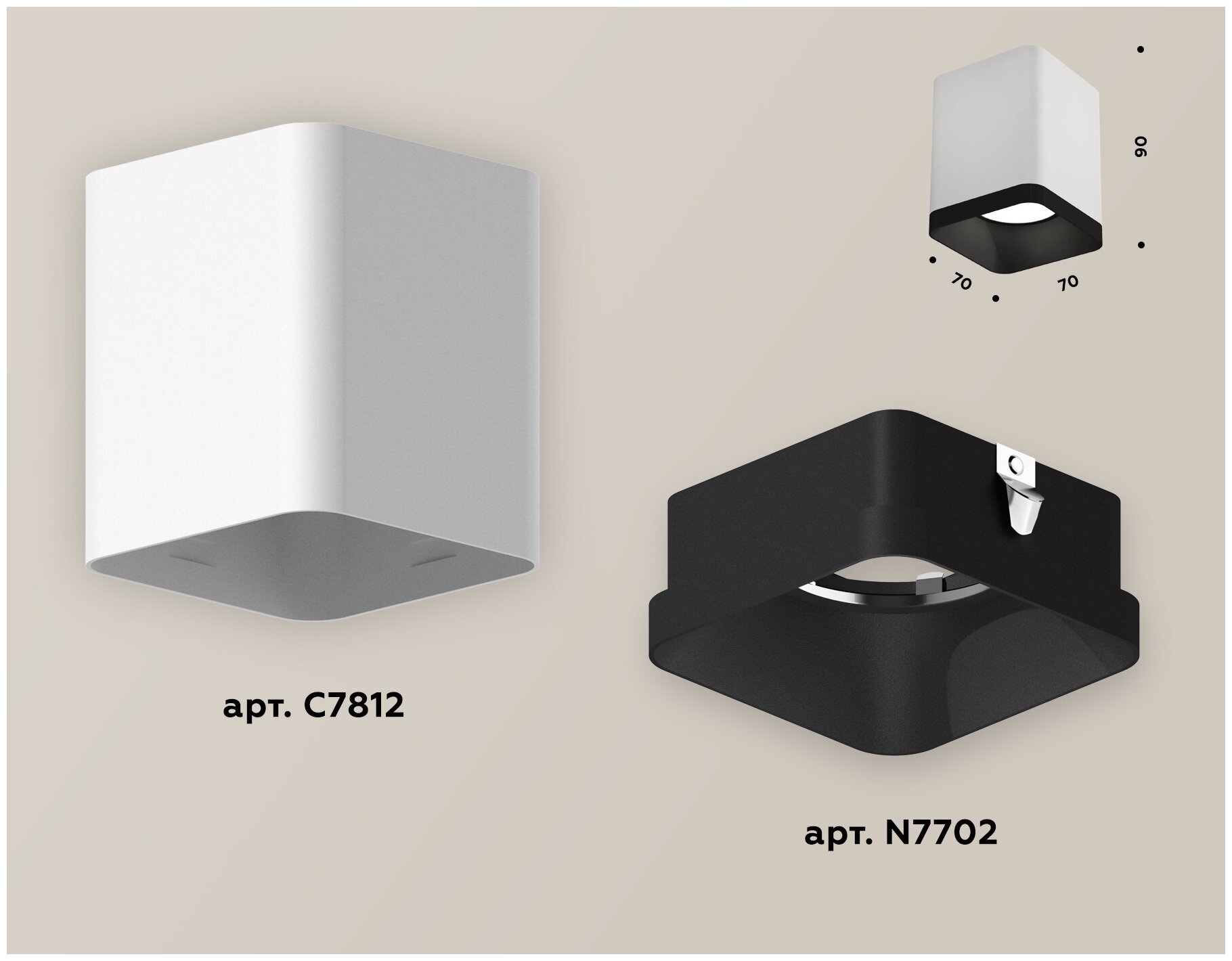 90

70

70

арт. C7812

арт. N7702