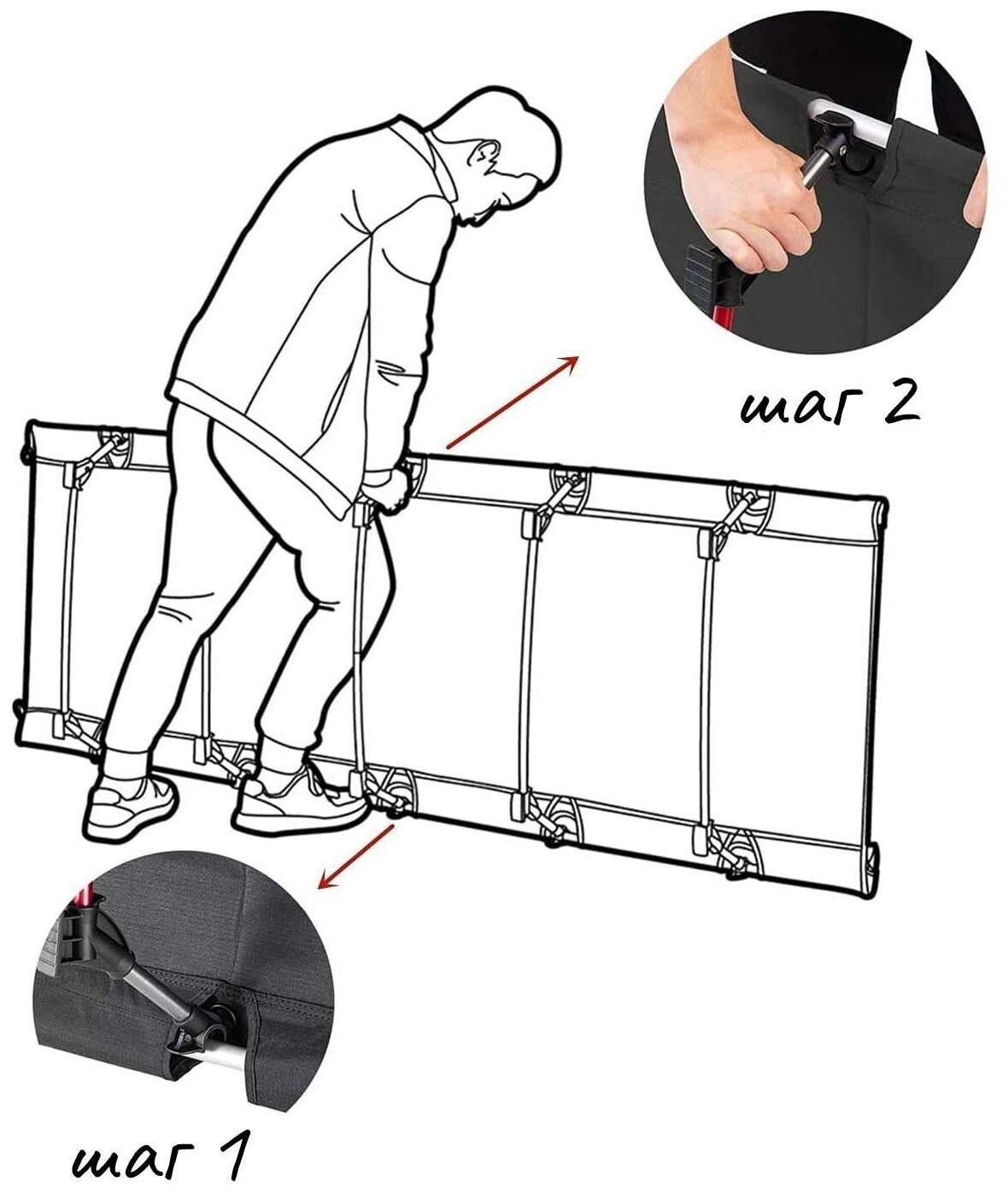 шаг 2

шаг 1