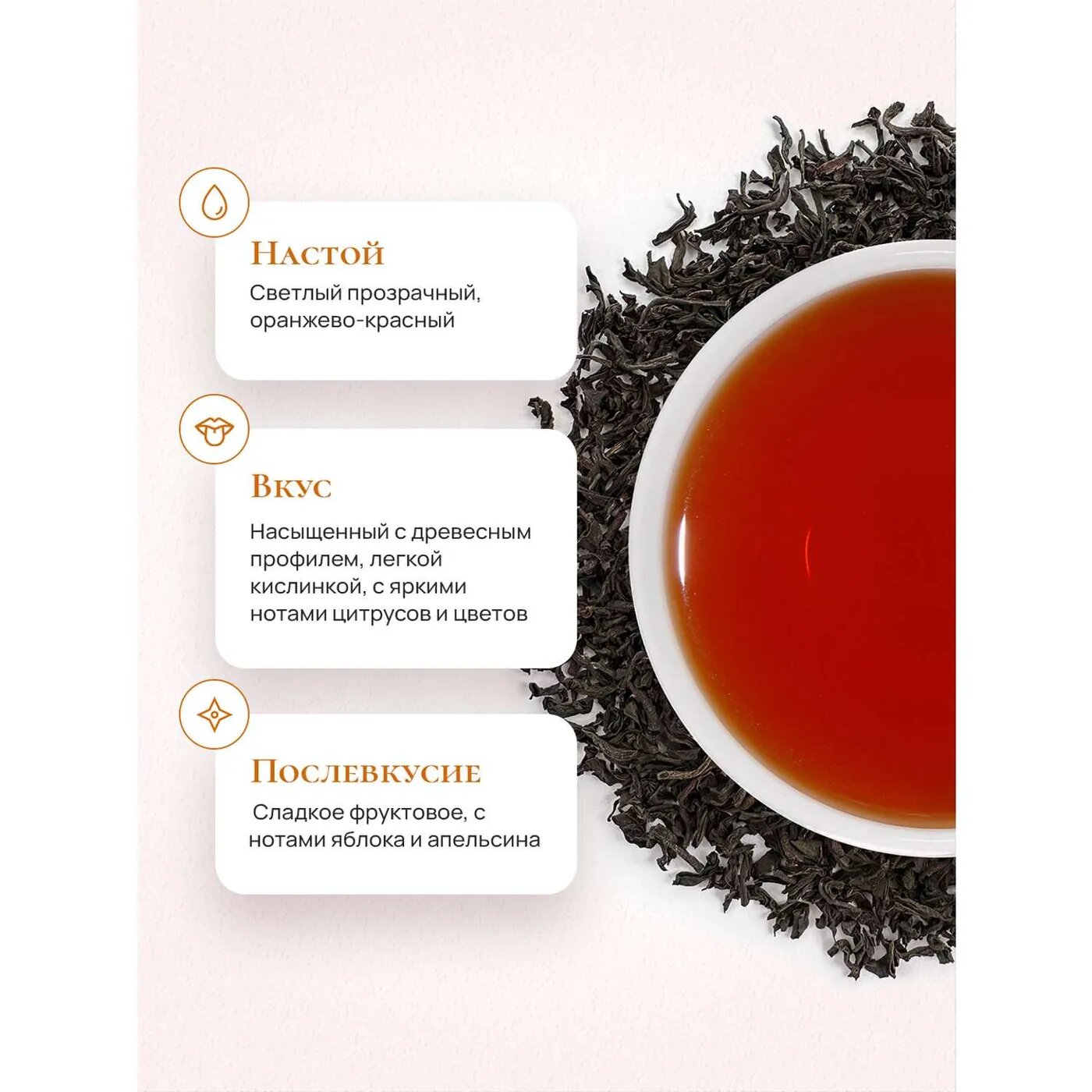 Настой
Светлый прозрачный, оранжево-красный

Вкус
Насыщенный с древесным профилем, легкой кислинкой, с яркими нотами цитрусов и цветов

Послевкусие
Сладкое фруктовое, с нотами яблока и апельсина