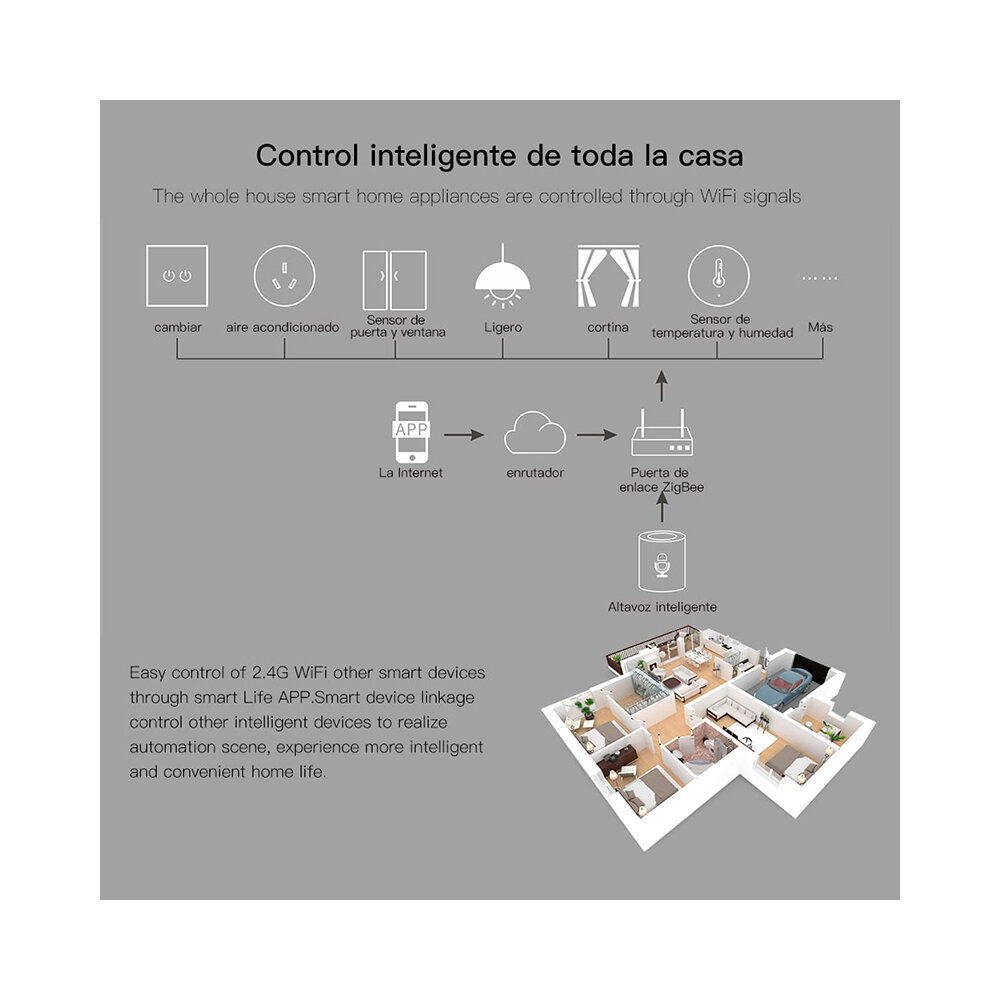 Control inteligente de toda la casa

The whole house smart home appliances are controlled through WiFi signals

cambiar

aire acondicionado

Sensor de puerta y ventana

Ligero

cortina

Sensor de temperatura y humedad

......

Más

APP

La Internet

enrutador

Puerta de enlace ZigBee

Altavoz inteligente

Easy control of 2.4G WiFi other smart devices through smart Life APP.Smart device linkage control other intelligent devices to realize automation scene, experience more intelligent and convenient home life.