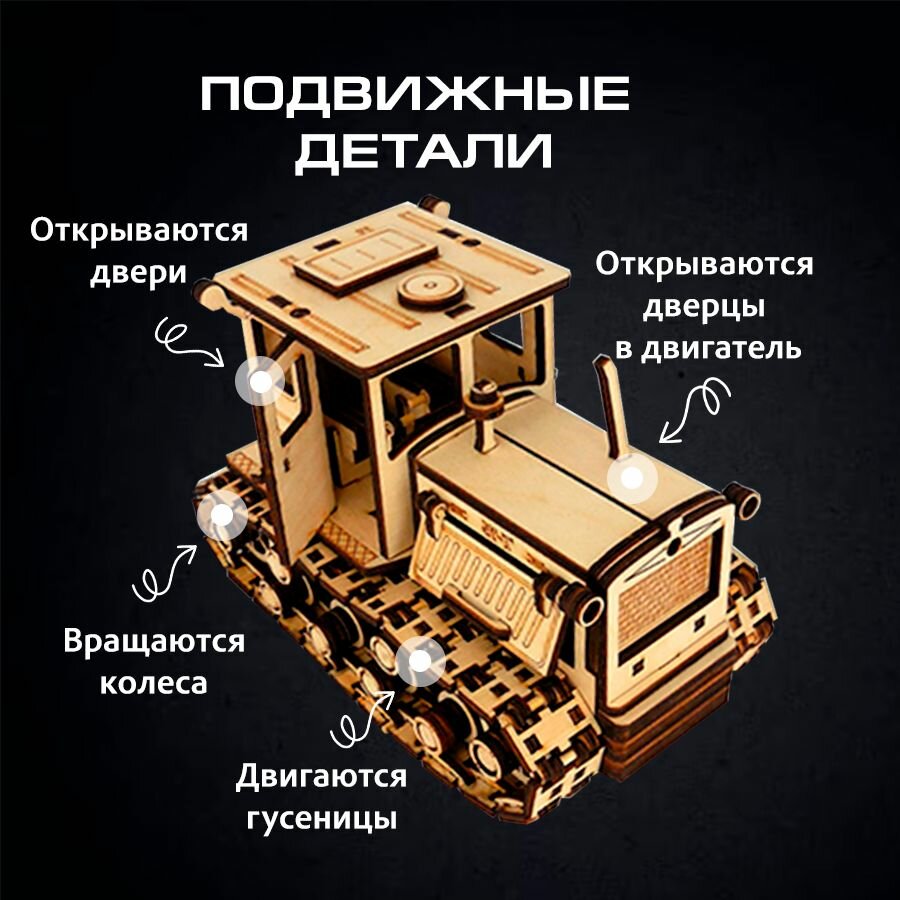 ПОДВИЖНЫЕ ДЕТАЛИ

Открываются двери

Открываются дверцы в двигатель

Вращаются колеса

Двигаются гусеницы