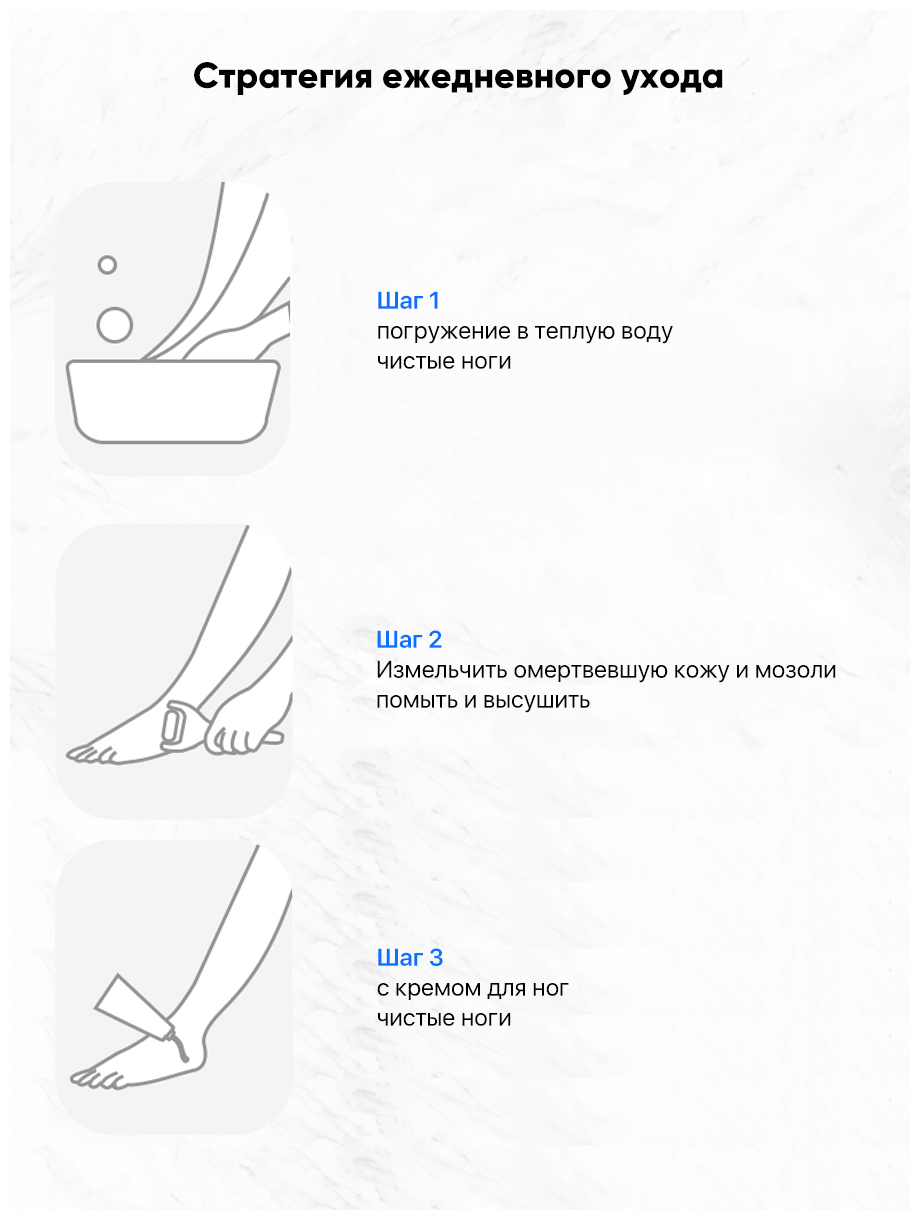 Стратегия ежедневного ухода

Шаг 1
погружение в теплую воду
чистые ноги

Шаг 2
Измельчить омертвевшую кожу и мозоли
помыть и высушить

Шаг 3
с кремом для ног
чистые ноги