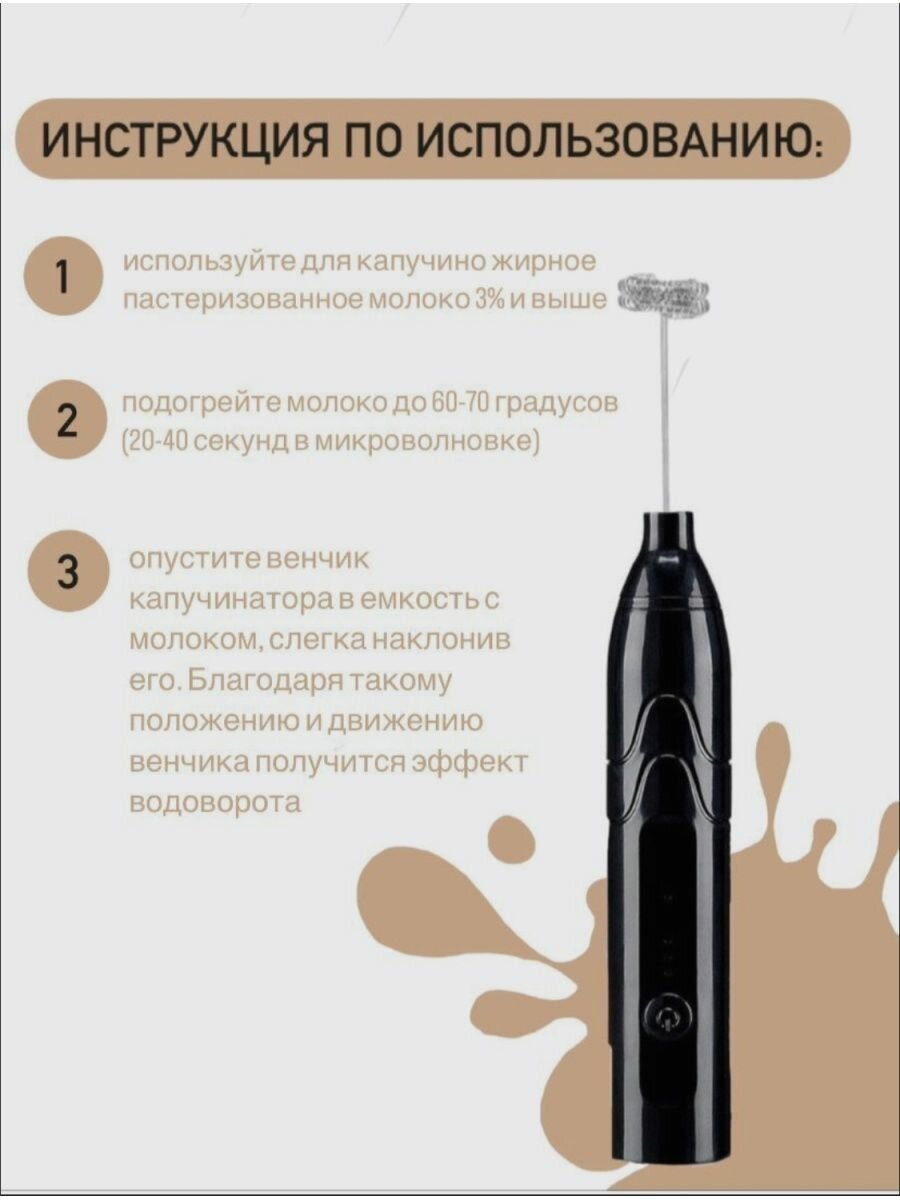 ИНСТРУКЦИЯ ПО ИСПОЛЬЗОВАНИЮ:

1 используйте для капучино жирное пастеризованное молоко 3% и выше

2 подогрейте молоко до 60-70 градусов (20-40 секунд в микроволновке)

3 опустите венчик капучинатора в емкость с молоком, слегка наклонив его. Благодаря такому положению и движению венчика получится эффект водоворота