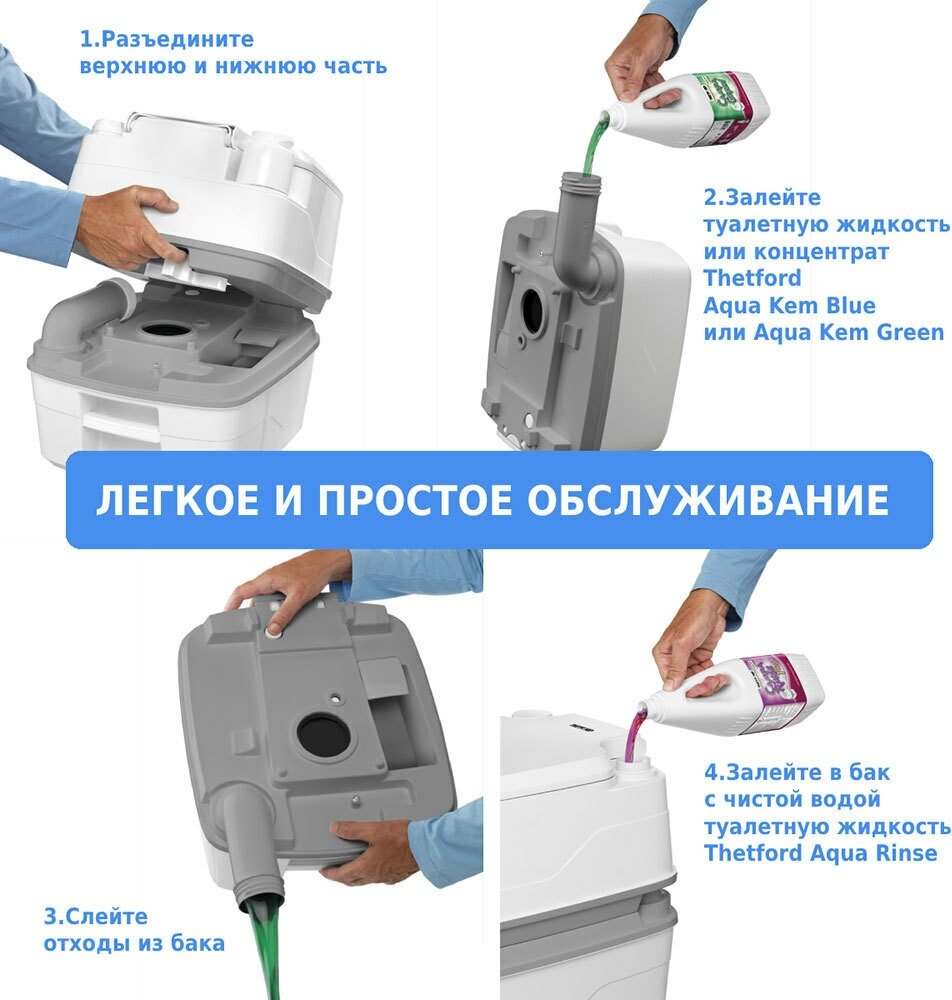 1.Разъедините верхнюю и нижнюю часть

2.Залейте туалетную жидкость или концентрат Thetford Aqua Kem Blue или Aqua Kem Green

ЛЕГКОЕ И ПРОСТОЕ ОБСЛУЖИВАНИЕ

3.Слейте отходы из бака

4.Залейте в бак с чистой водой туалетную жидкость Thetford Aqua Rinse