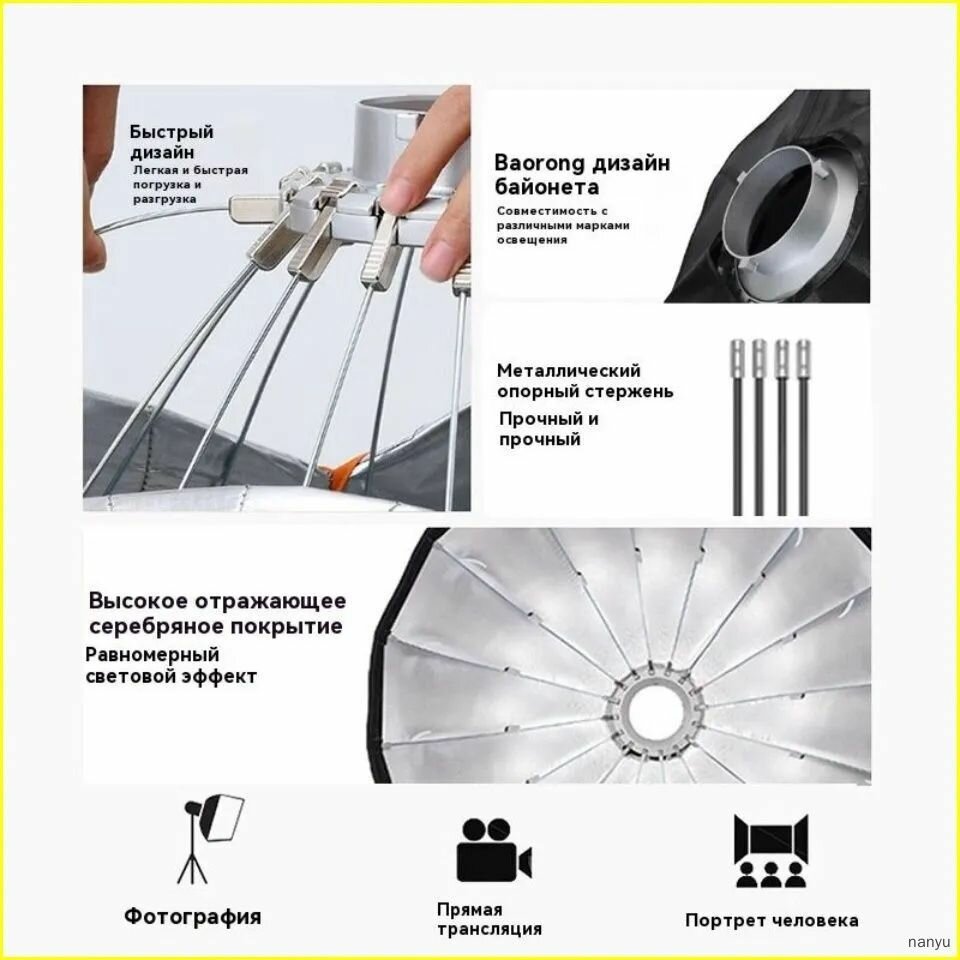 Быстрый дизайн
Легкая и быстрая погрузка и разгрузка

Baorong дизайн байонета
Совместимость с различными марками освещения

Металлический опорный стержень
Прочный и прочный

Высокое отражающее серебряное покрытие
Равномерный световой эффект

Фотография

Прямая трансляция

Портрет человека

nanyu