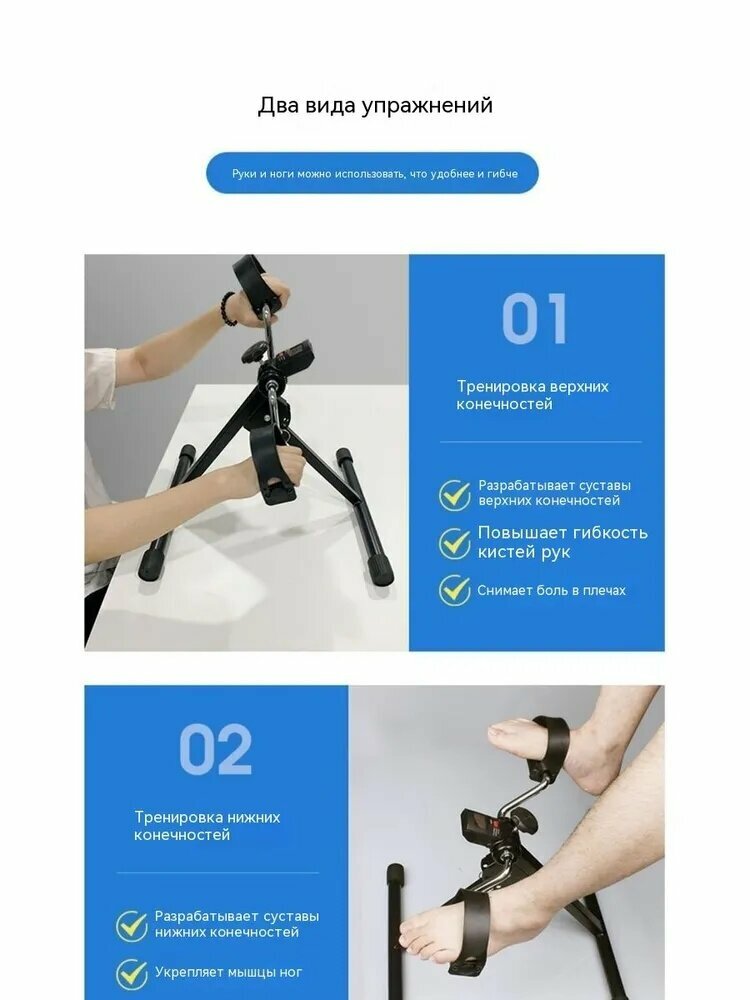 Два вида упражнений

Руки и ноги можно использовать, что удобнее и гибче

01

Тренировка верхних конечностей

Разрабатывает суставы верхних конечностей

Повышает гибкость кистей рук

Снимает боль в плечах

02

Тренировка нижних конечностей

Разрабатывает суставы нижних конечностей

Укрепляет мышцы ног