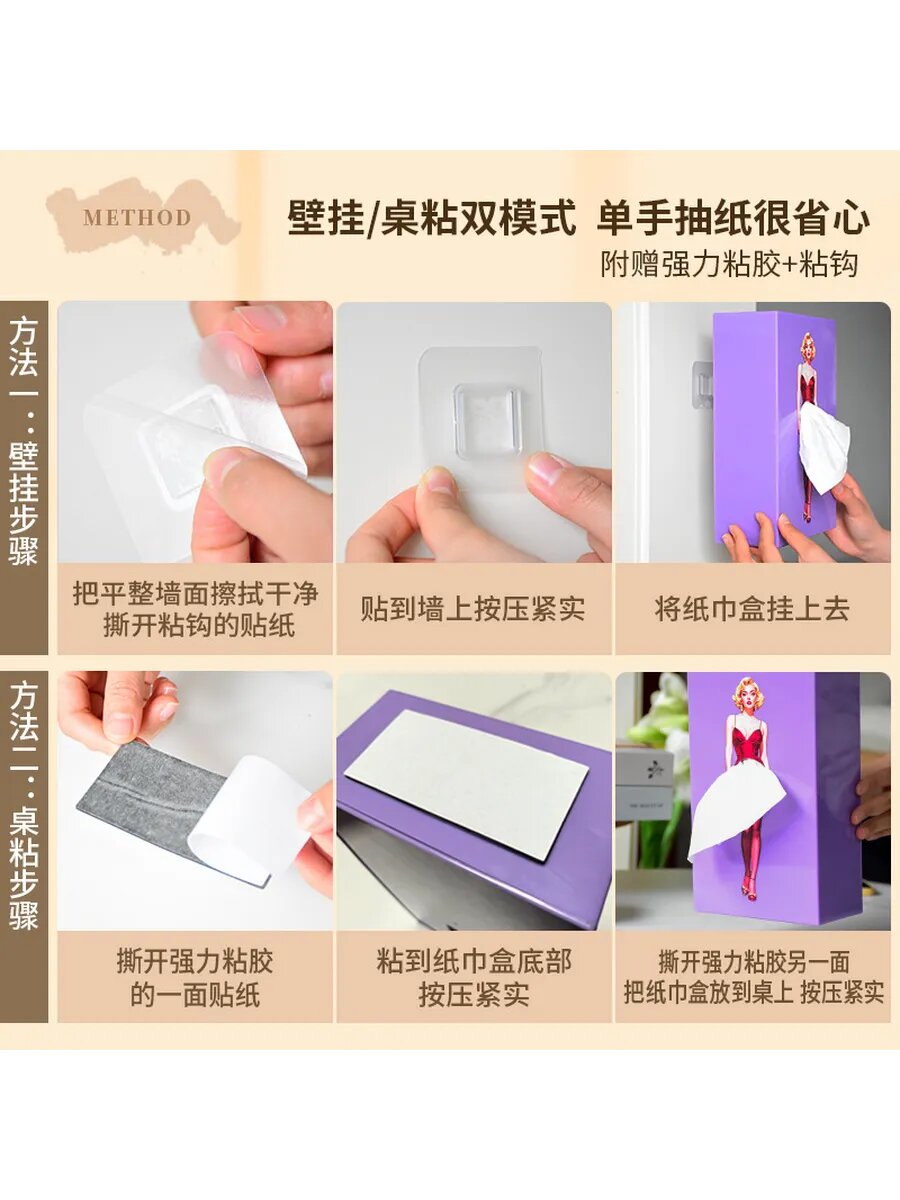 METHOD

壁挂/桌粘双模式 单手抽纸很省心

附赠强力粘胶+粘钩

方法一：壁挂步骤

把平整墙面擦拭干净
撕开粘钩的贴纸

贴到墙上按压紧实

将纸巾盒挂上去

方法二：桌粘步骤

撕开强力粘胶
的一面贴纸

粘到纸巾盒底部
按压紧实

撕开强力粘胶另一面
把纸巾盒放到桌上 按压紧实