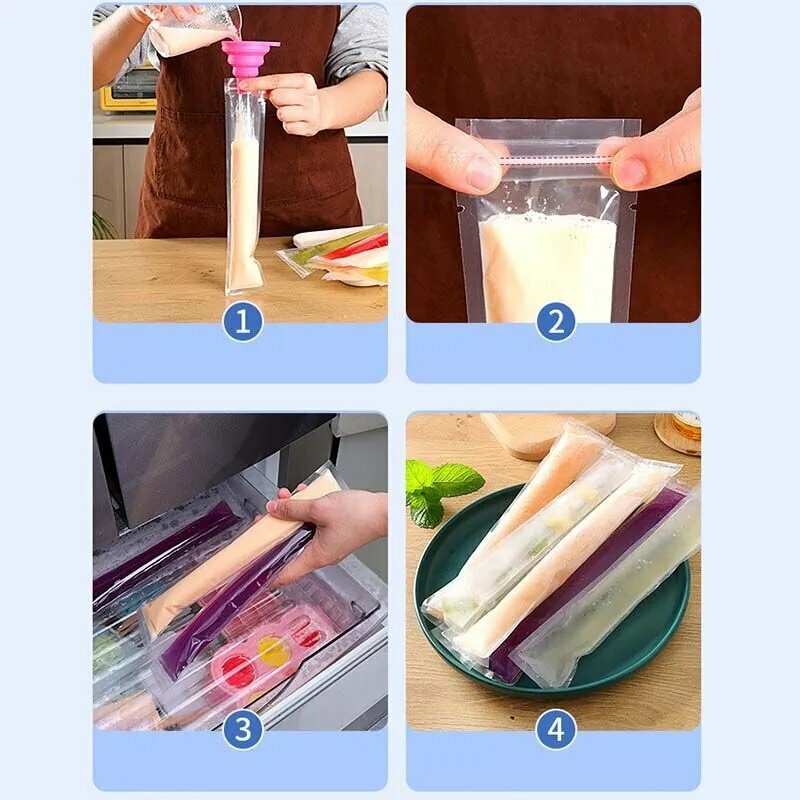 1

2

3

4