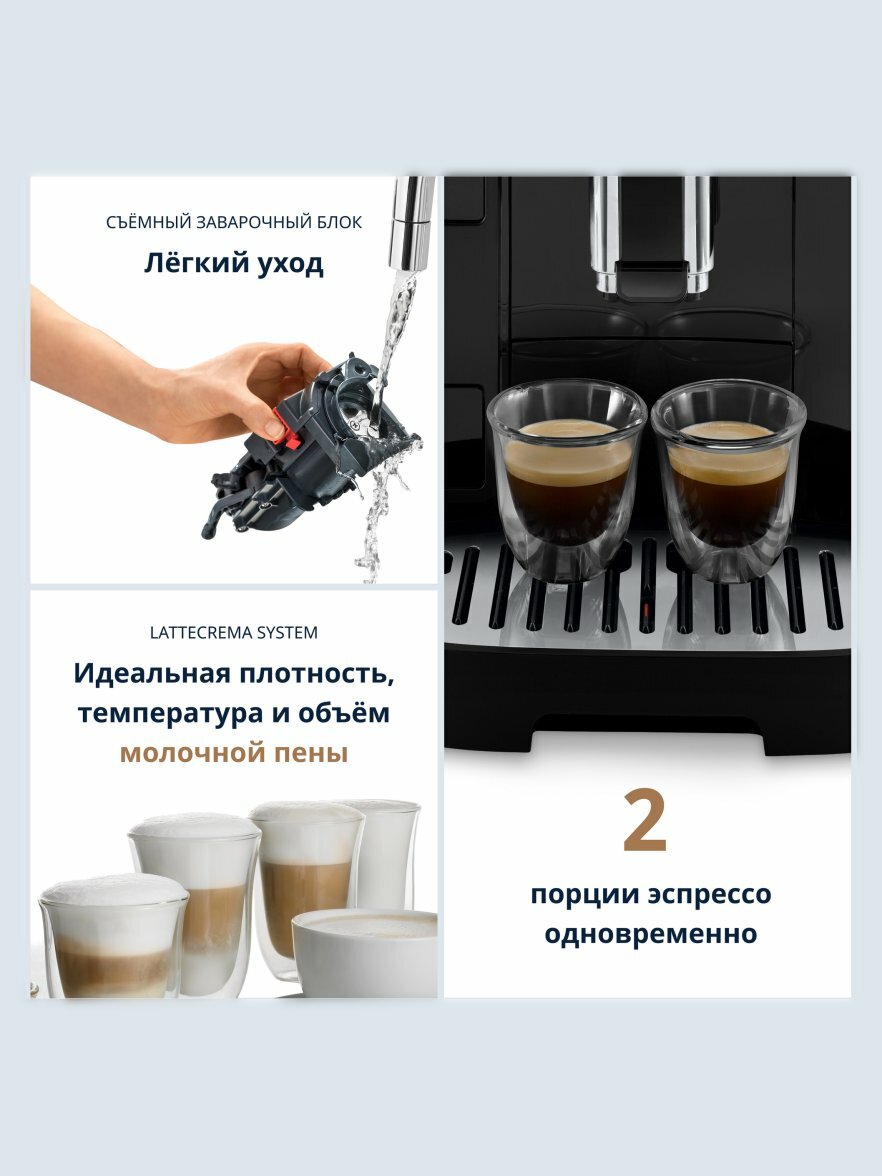 СЪЁМНЫЙ ЗАВАРОЧНЫЙ БЛОК

Лёгкий уход

LATTECREMA SYSTEM

Идеальная плотность, температура и объём молочной пены

2

порции эспрессо одновременно