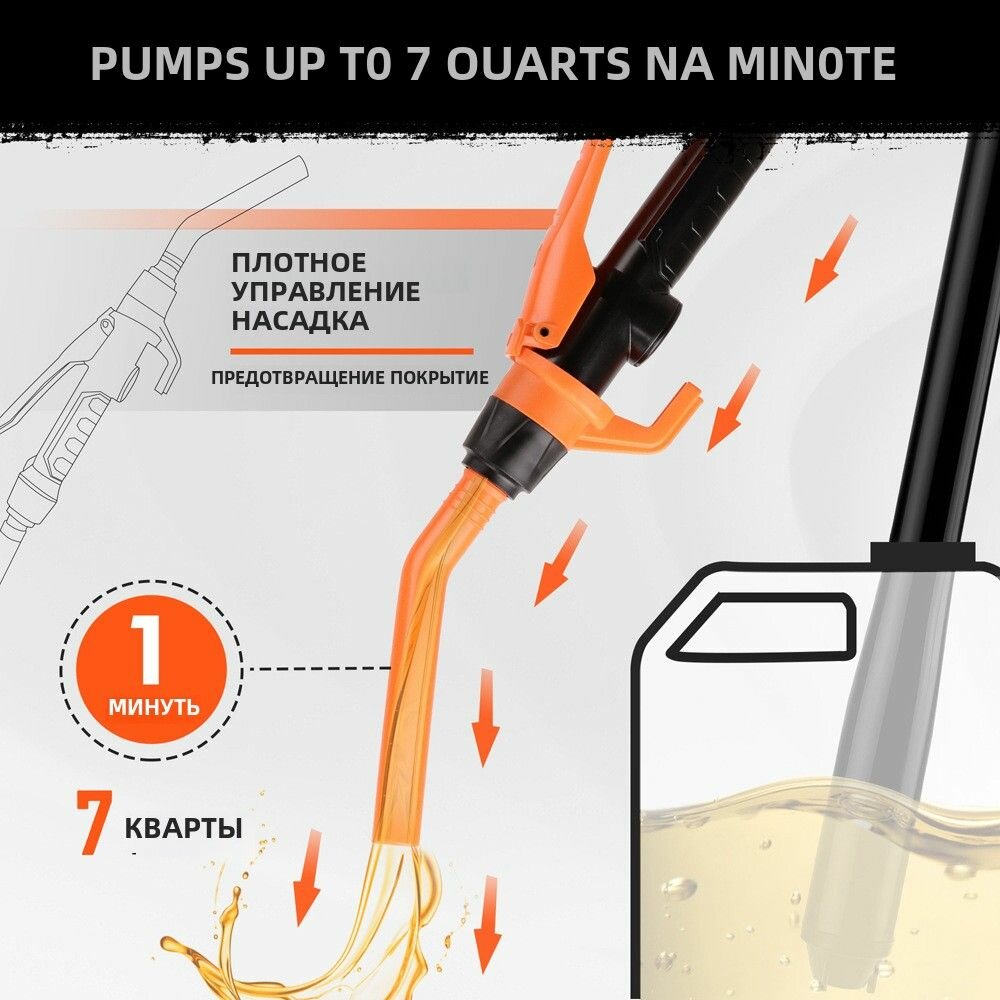 PUMPS UP T0 7 OUARTS NA MIN0TE

ПЛОТНОЕ УПРАВЛЕНИЕ НАСАДКА

ПРЕДОТВРАЩЕНИЕ ПОКРЫТИЕ

1
МИНУТЬ

7 КВАРТЫ