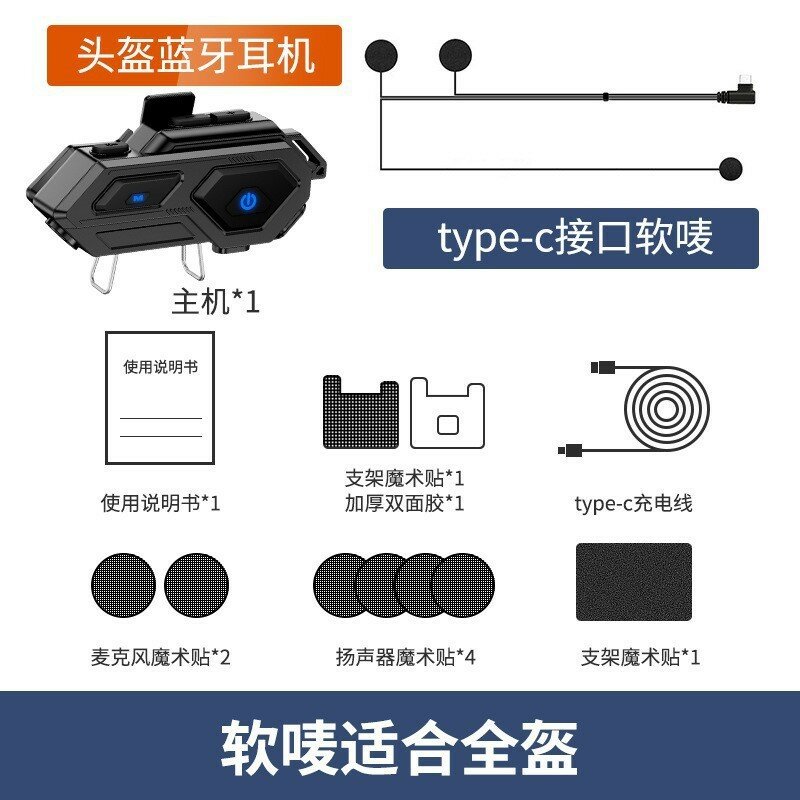 头盔蓝牙耳机

type-c接口软唛

主机*1

使用说明书

使用说明书*1

支架魔术贴*1
加厚双面胶*1

type-c充电线

麦克风魔术贴*2

扬声器魔术贴*4

支架魔术贴*1

软唛适合全盔