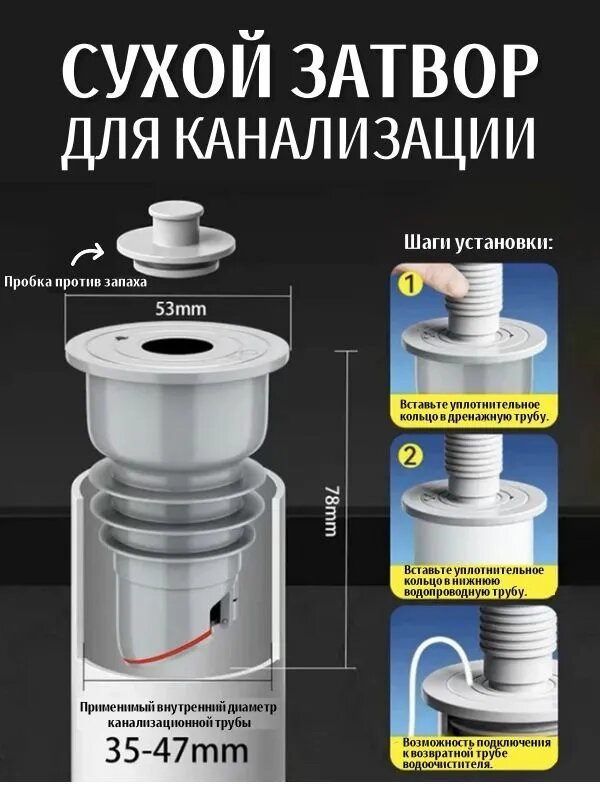 СУХОЙ ЗАТВОР ДЛЯ КАНАЛИЗАЦИИ

Пробка против запаха

53mm

78mm

Применимый внутренний диаметр канализационной трубы
35-47mm

Шаги установки:

1
Вставьте уплотнительное кольцо в дренажную трубу.

2
Вставьте уплотнительное кольцо в нижнюю водопроводную трубу.

Возможность подключения к возвратной трубе водоочистителя.