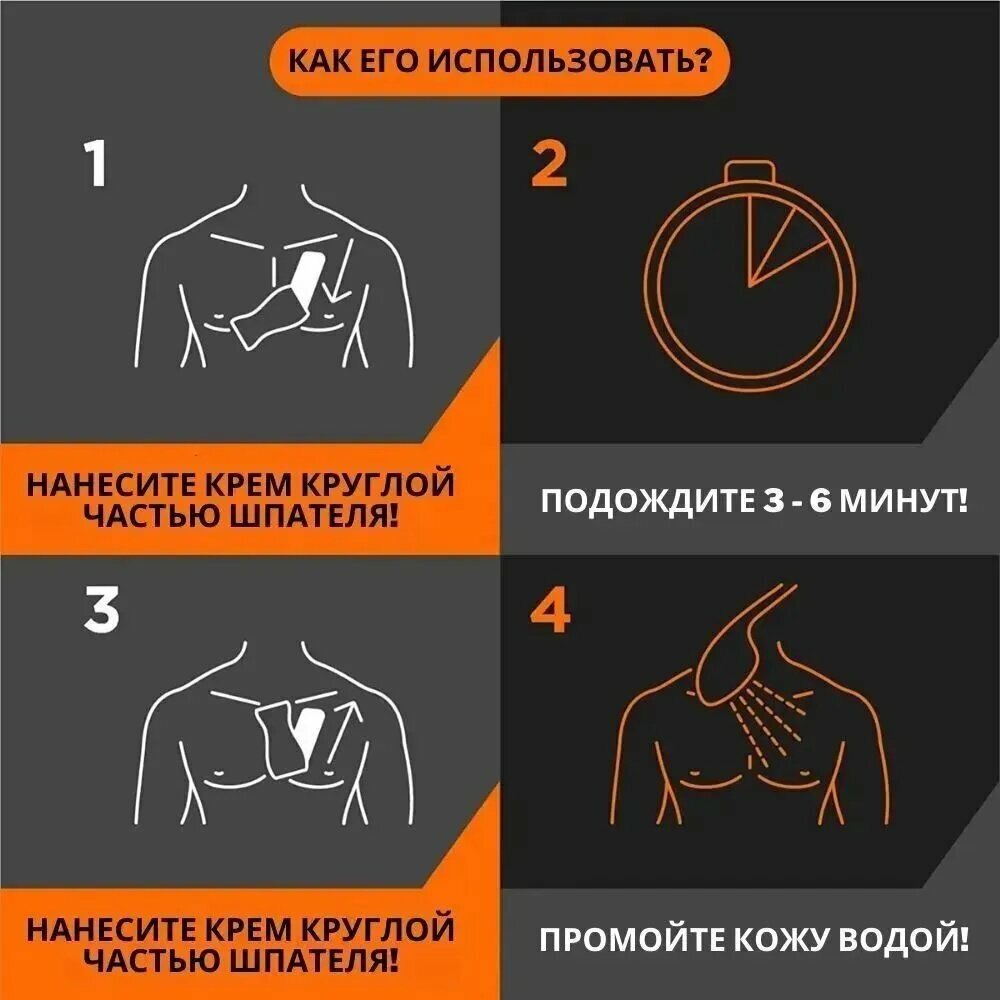 КАК ЕГО ИСПОЛЬЗОВАТЬ?

1

НАНЕСИТЕ КРЕМ КРУГЛОЙ ЧАСТЬЮ ШПАТЕЛЯ!

2

ПОДОЖДИТЕ 3 - 6 МИНУТ!

3

НАНЕСИТЕ КРЕМ КРУГЛОЙ ЧАСТЬЮ ШПАТЕЛЯ!

4

ПРОМОЙТЕ КОЖУ ВОДОЙ!