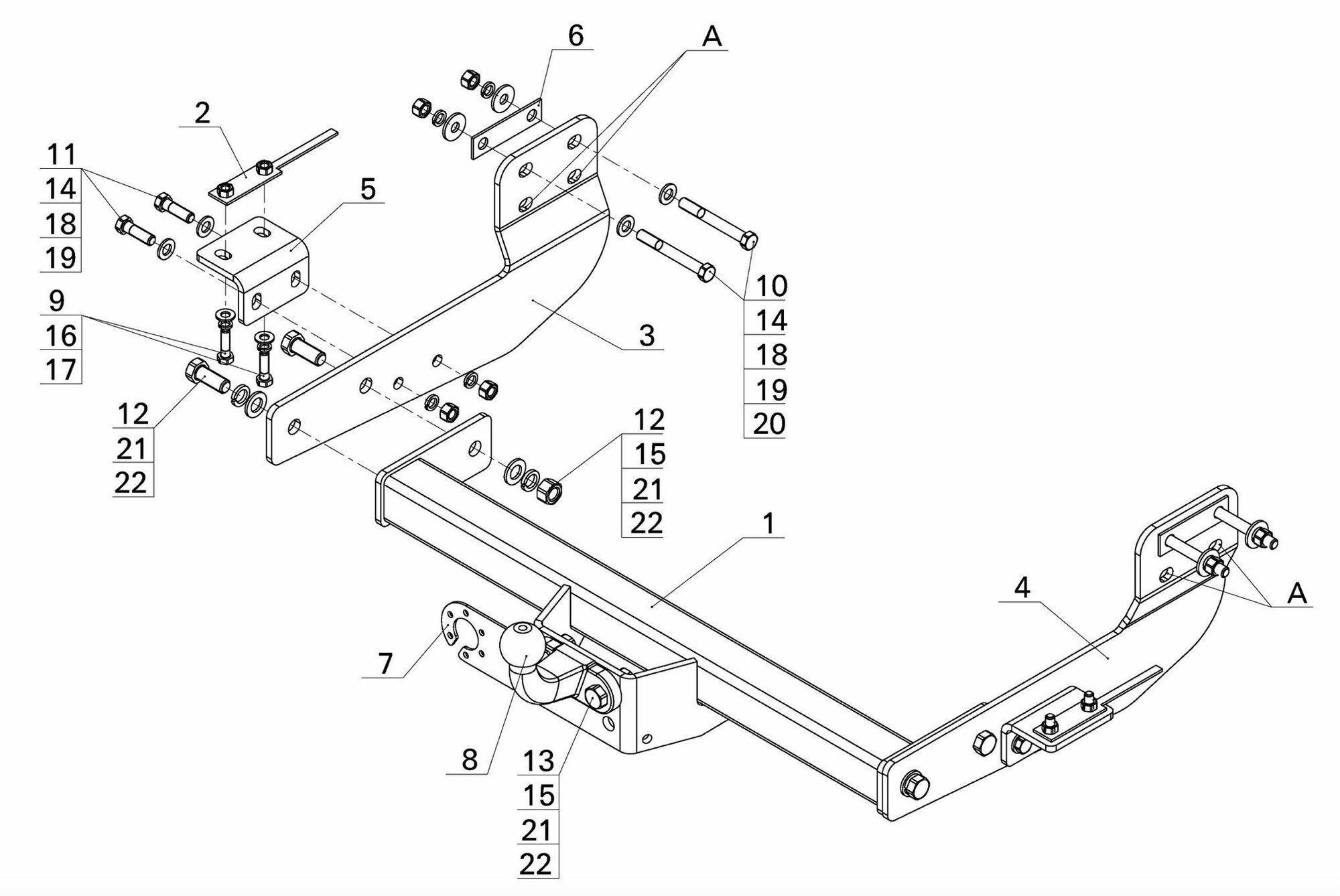 6
A
2
11
14
18
19
5
9
16
17
3
10
14
18
19
20
12
21
22
12
15
21
22
1
4
A
7
8
13
15
21
22