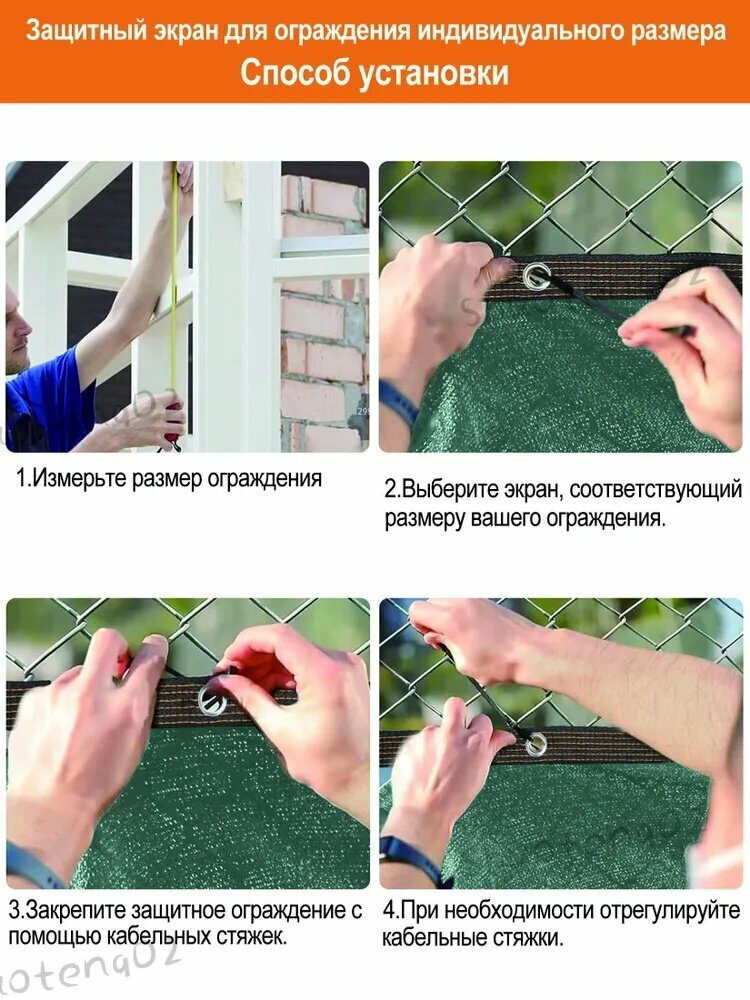 Защитный экран для ограждения индивидуального размера
Способ установки

1.Измерьте размер ограждения

2.Выберите экран, соответствующий размеру вашего ограждения.

3.Закрепите защитное ограждение с помощью кабельных стяжек.

4.При необходимости отрегулируйте кабельные стяжки.

otenq02