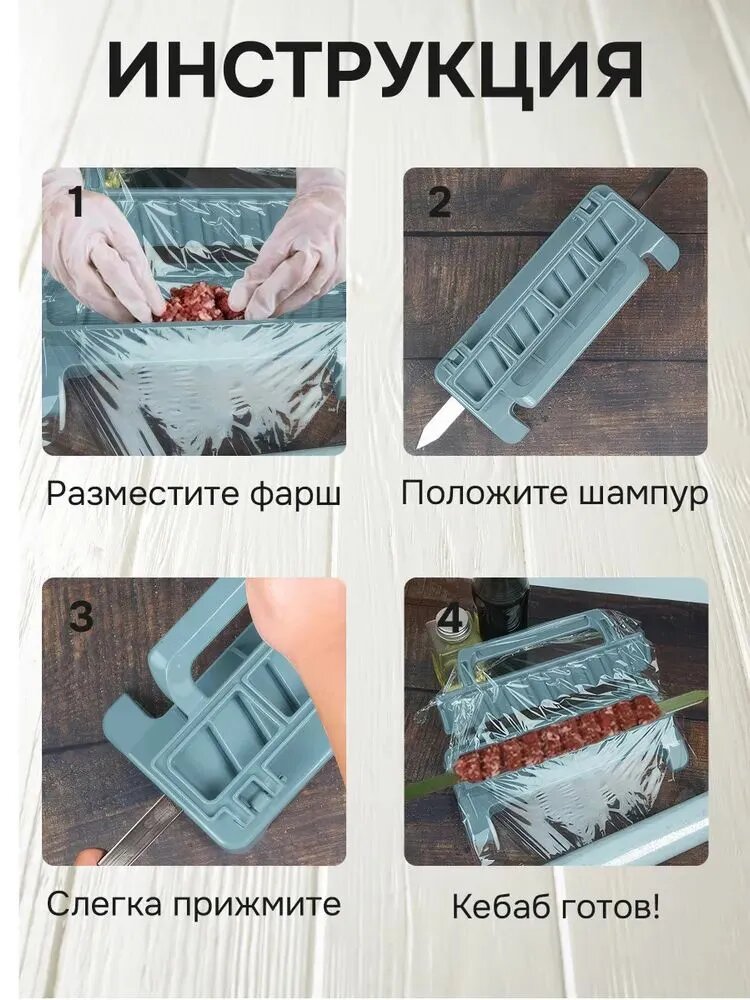 ИНСТРУКЦИЯ

1

Разместите фарш

2

Положите шампур

3

Слегка прижмите

4

Кебаб готов!