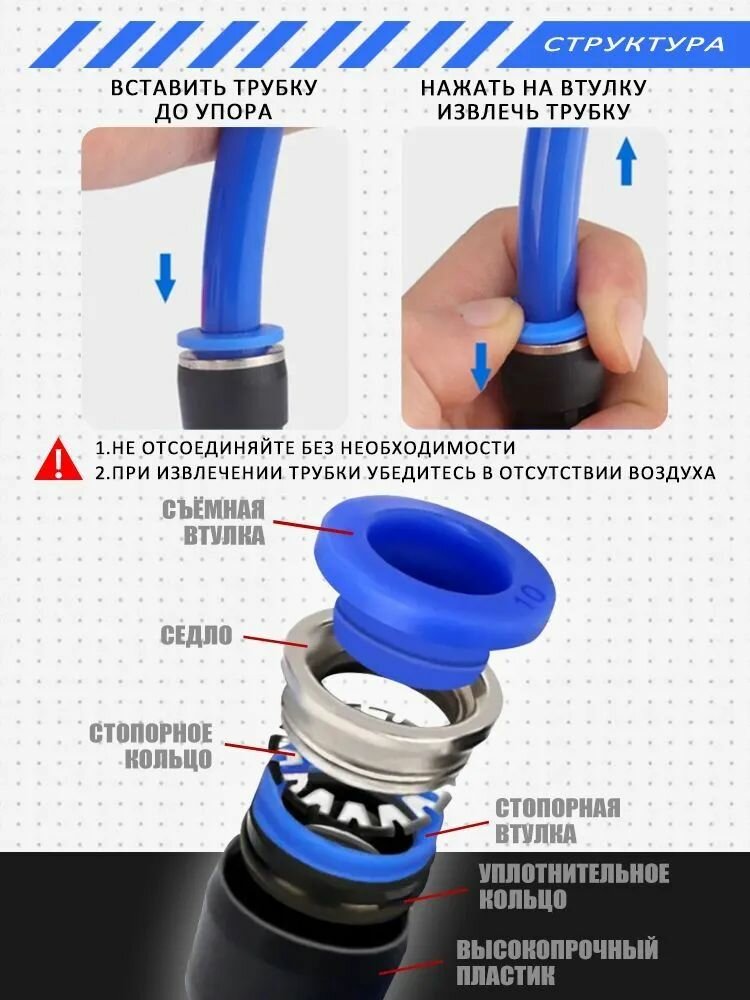 СТРУКТУРА

ВСТАВИТЬ ТРУБКУ ДО УПОРА

НАЖАТЬ НА ВТУЛКУ ИЗВЛЕЧЬ ТРУБКУ

1.НЕ ОТСОЕДИНЯЙТЕ БЕЗ НЕОБХОДИМОСТИ
2.ПРИ ИЗВЛЕЧЕНИИ ТРУБКИ УБЕДИТЕСЬ В ОТСУТСТВИИ ВОЗДУХА

СЪЁМНАЯ ВТУЛКА

10

СЕДЛО

СТОПОРНОЕ КОЛЬЦО

СТОПОРНАЯ ВТУЛКА

УПЛОТНИТЕЛЬНОЕ КОЛЬЦО

ВЫСОКОПРОЧНЫЙ ПЛАСТИК