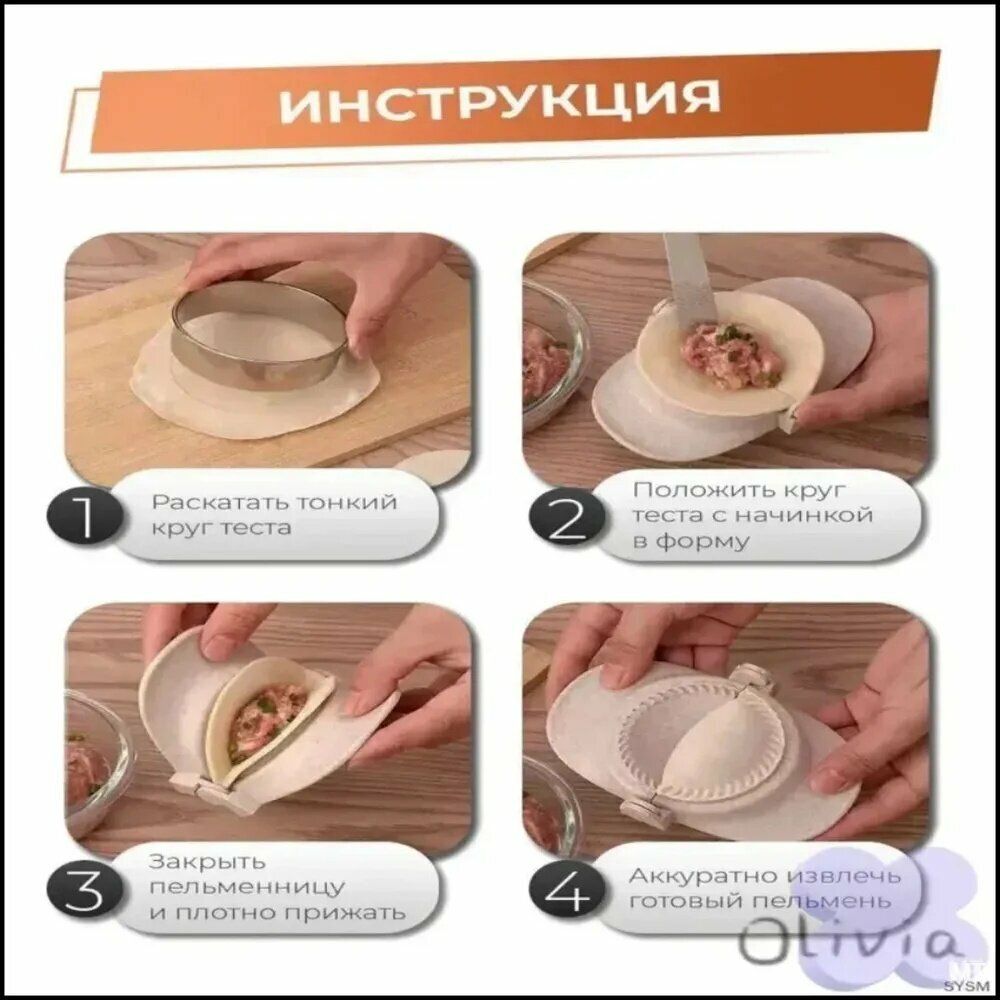 ИНСТРУКЦИЯ

1 Раскатать тонкий круг теста

2 Положить круг теста с начинкой в форму

3 Закрыть пельменницу и плотно прижать

4 Аккуратно извлечь готовый пельмень

Olivia

MF SYSM