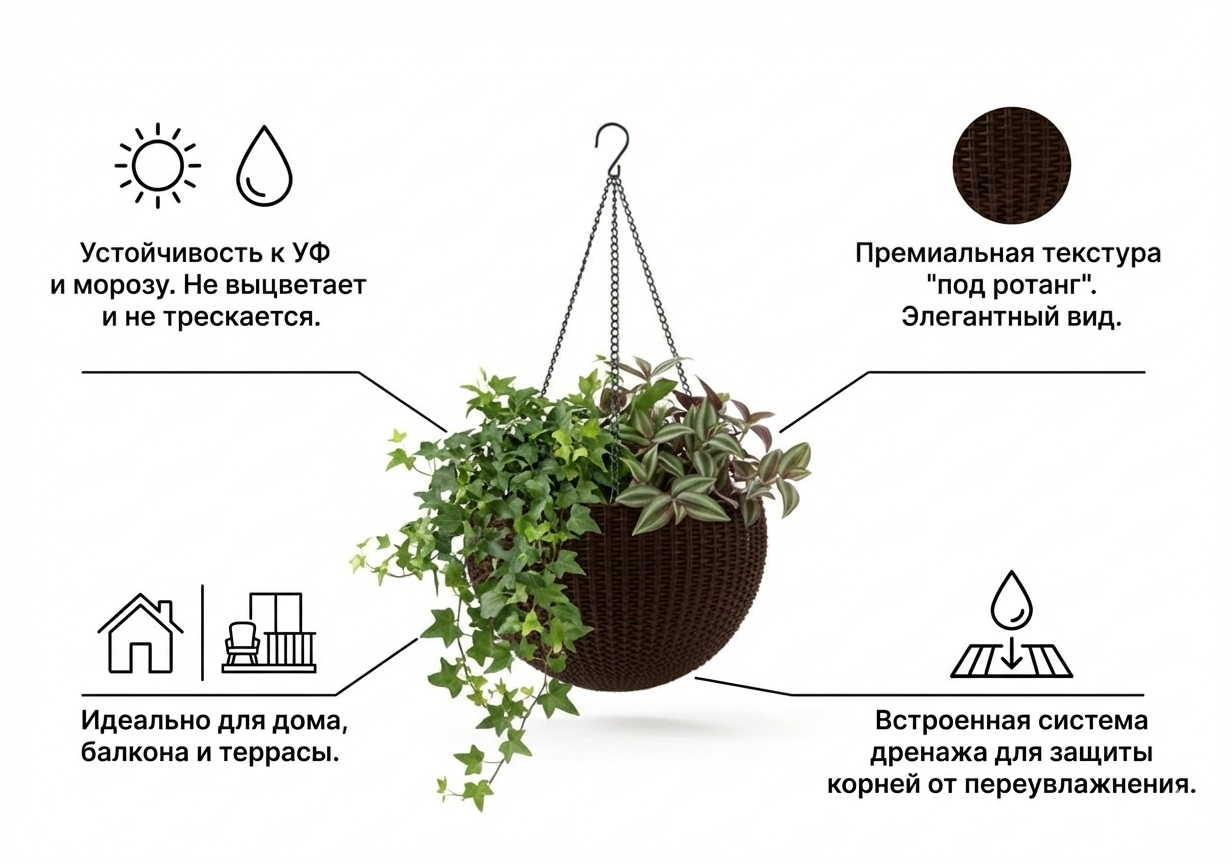 Устойчивость к УФ и морозу. Не выцветает и не трескается.

Премиальная текстура "под ротанг". Элегантный вид.

Идеально для дома, балкона и террасы.

Встроенная система дренажа для защиты корней от переувлажнения.