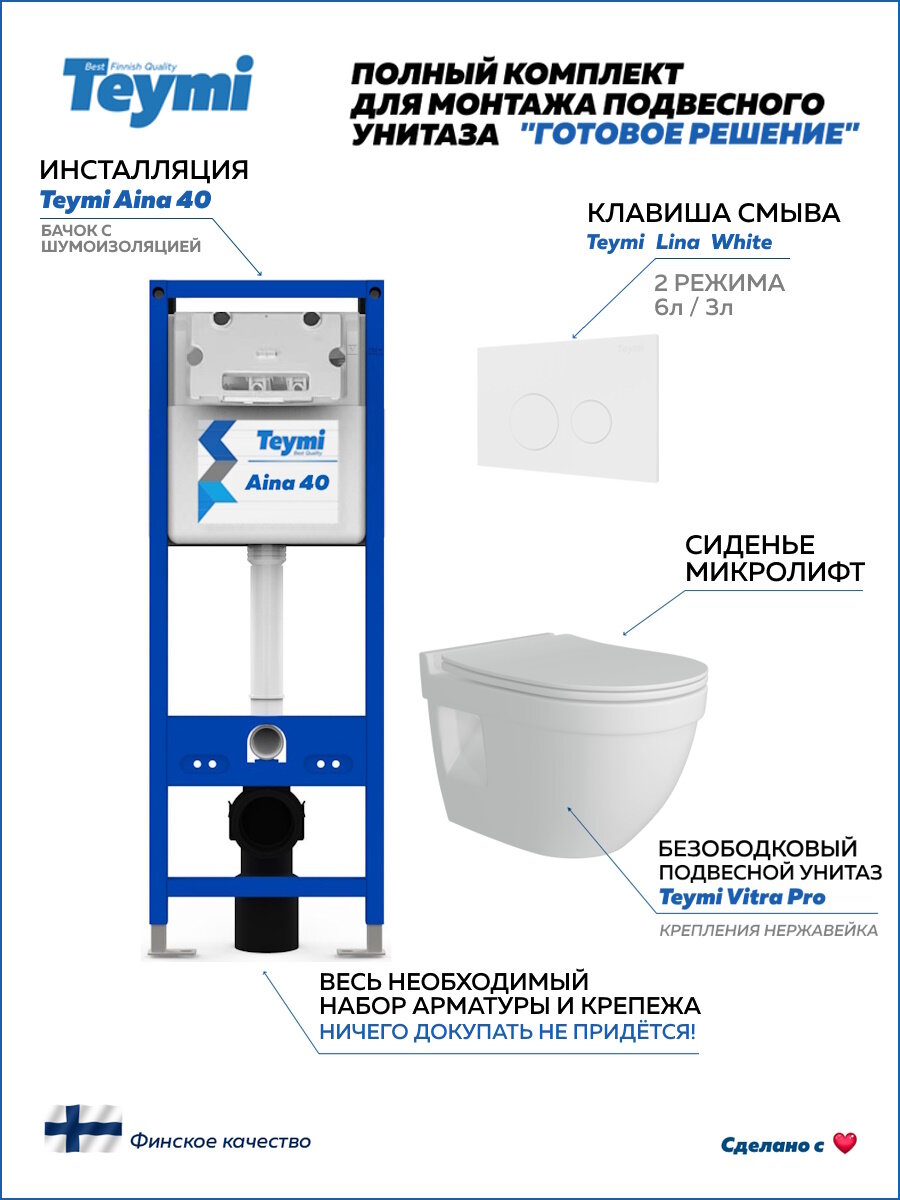 Best Finnish Quality
Teymi

ПОЛНЫЙ КОМПЛЕКТ ДЛЯ МОНТАЖА ПОДВЕСНОГО УНИТАЗА "ГОТОВОЕ РЕШЕНИЕ"

ИНСТАЛЛЯЦИЯ
Teymi Aina 40
БАЧОК С ШУМОИЗОЛЯЦИЕЙ

КЛАВИША СМЫВА
Teymi Lina White
2 РЕЖИМА
6л / 3л

Teymi

Teymi
Best Quality
Aina 40

СИДЕНЬЕ МИКРОЛИФТ

БЕЗОБОДКОВЫЙ ПОДВЕСНОЙ УНИТАЗ
Teymi Vitra Pro
КРЕПЛЕНИЯ НЕРЖАВЕЙКА

ВЕСЬ НЕОБХОДИМЫЙ НАБОР АРМАТУРЫ И КРЕПЕЖА
НИЧЕГО ДОКУПАТЬ НЕ ПРИДЁТСЯ!

Финское качество

Сделано с