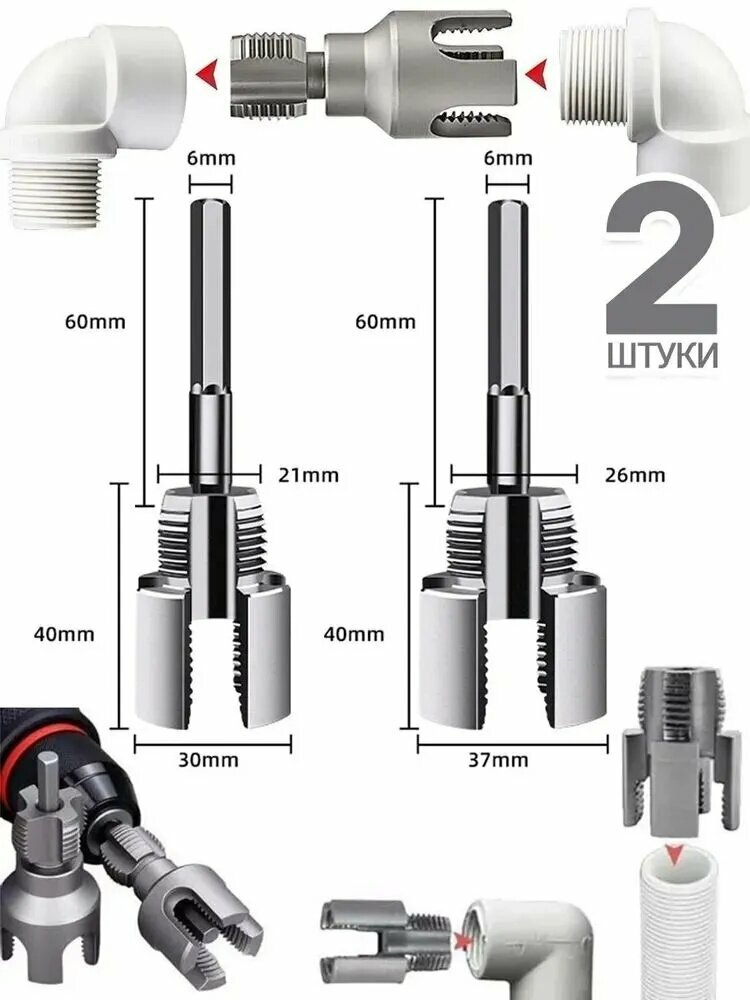 6mm

6mm

2
ШТУКИ

60mm

60mm

21mm

26mm

40mm

40mm

30mm

37mm