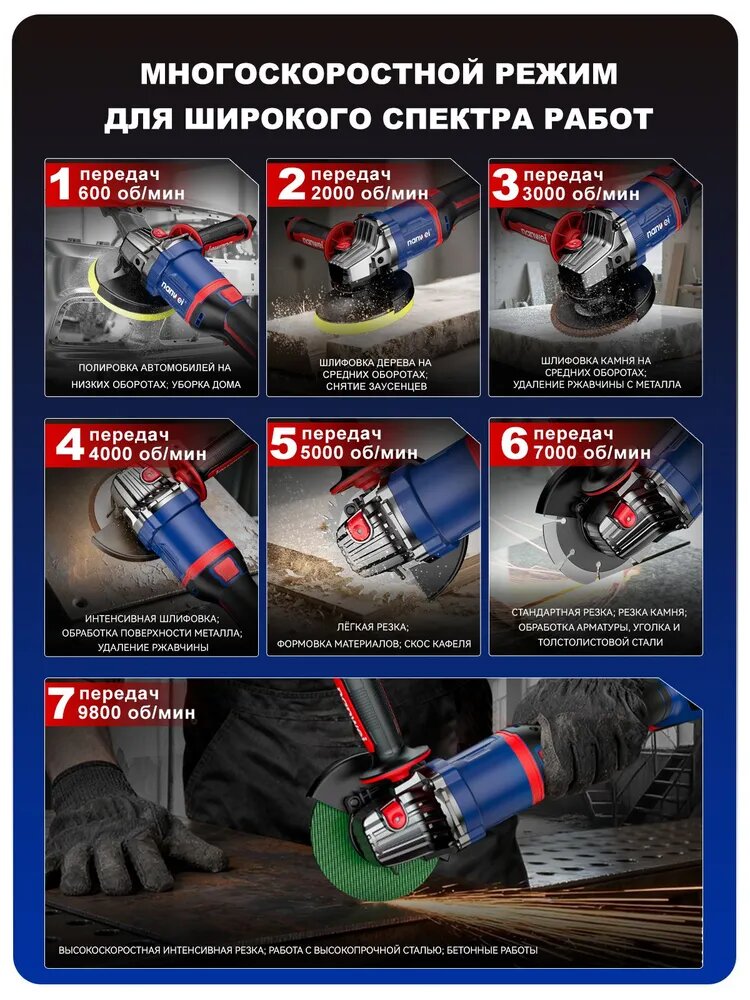 МНОГОСКОРОСТНОЙ РЕЖИМ
ДЛЯ ШИРОКОГО СПЕКТРА РАБОТ

1 передач
600 об/мин

ПОЛИРОВКА АВТОМОБИЛЕЙ НА НИЗКИХ ОБОРОТАХ; УБОРКА ДОМА

2 передач
2000 об/мин

ШЛИФОВКА ДЕРЕВА НА СРЕДНИХ ОБОРОТАХ; СНЯТИЕ ЗАУСЕНЦЕВ

3 передач
3000 об/мин

ШЛИФОВКА КАМНЯ НА СРЕДНИХ ОБОРОТАХ; УДАЛЕНИЕ РЖАВЧИНЫ С МЕТАЛЛА

4 передач
4000 об/мин

ИНТЕНСИВНАЯ ШЛИФОВКА; ОБРАБОТКА ПОВЕРХНОСТИ МЕТАЛЛА; УДАЛЕНИЕ РЖАВЧИНЫ

5 передач
5000 об/мин

ЛЁГКАЯ РЕЗКА; ФОРМОВКА МАТЕРИАЛОВ; СКОС КАФЕЛЯ

6 передач
7000 об/мин

СТАНДАРТНАЯ РЕЗКА; РЕЗКА КАМНЯ; ОБРАБОТКА АРМАТУРЫ, УГОЛКА И ТОЛСТОЛИСТОВОЙ СТАЛИ

7 передач
9800 об/мин

ВЫСОКОСКОРОСТНАЯ ИНТЕНСИВНАЯ РЕЗКА; РАБОТА С ВЫСОКОПРОЧНОЙ СТАЛЬЮ; БЕТОННЫЕ РАБОТЫ