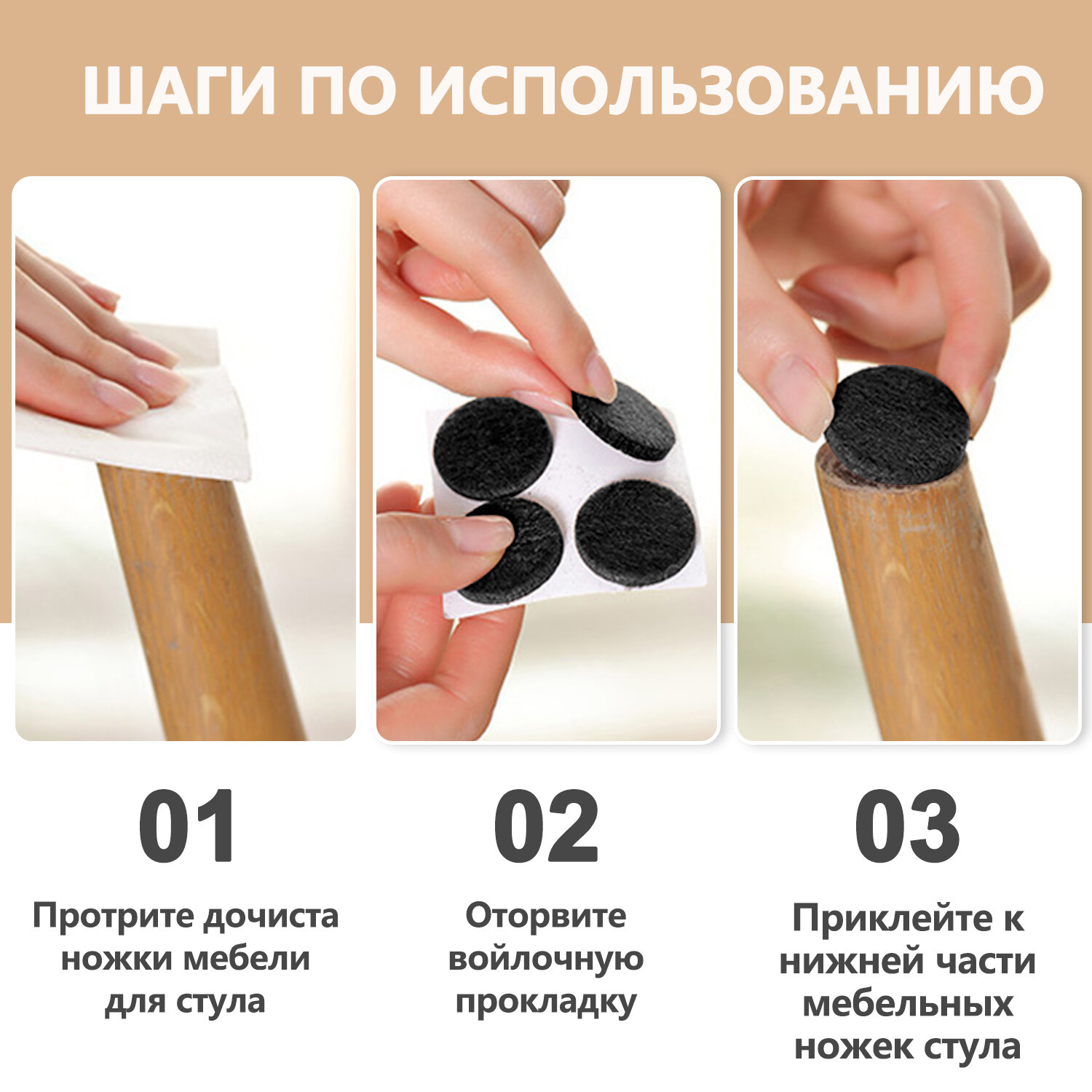 ШАГИ ПО ИСПОЛЬЗОВАНИЮ

01

Протрите дочиста ножки мебели для стула

02

Оторвите войлочную прокладку

03

Приклейте к нижней части мебельных ножек стула