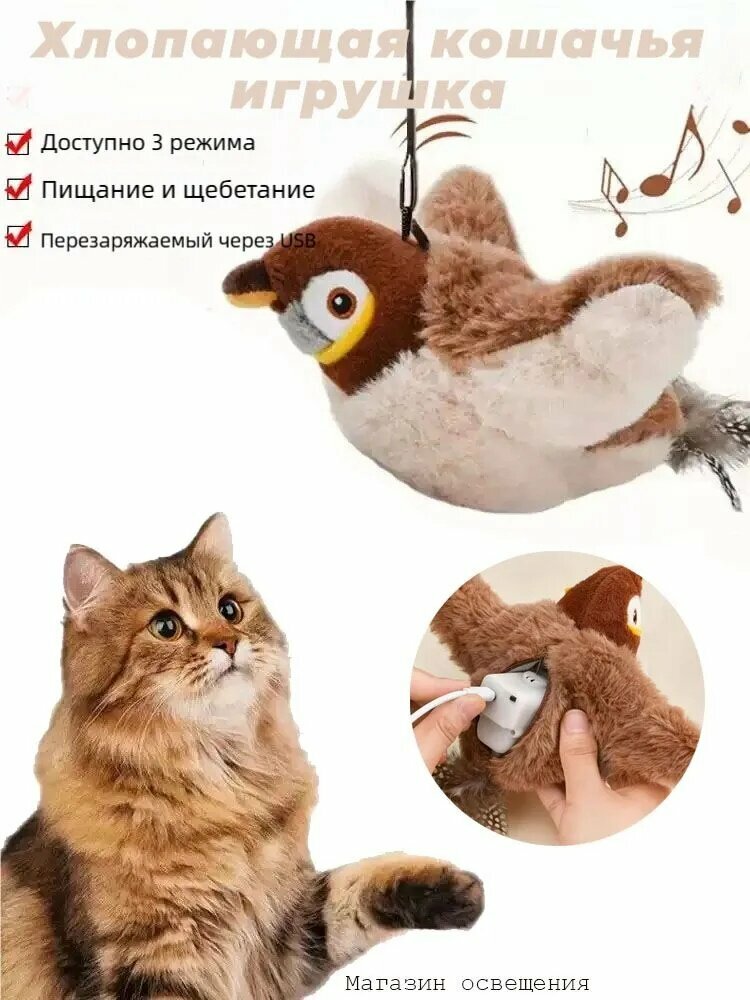 Хлопающая кошачья игрушка

Доступно 3 режима

Пищание и щебетание

Перезаряжаемый через USB

Магазин освещения