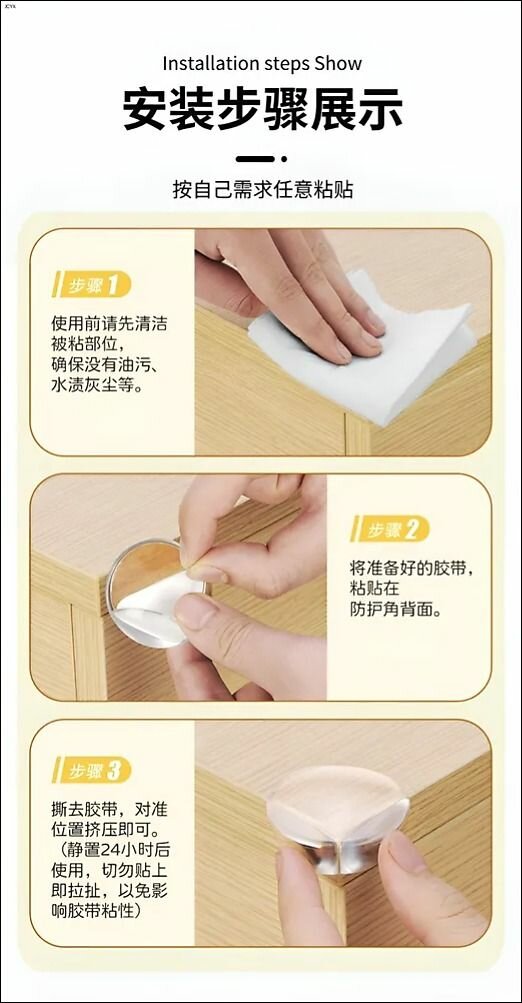 Installation steps Show

安装步骤展示

按自己需求任意粘贴

步骤1

使用前请先清洁被粘部位，确保没有油污、水渍灰尘等。

步骤2

将准备好的胶带，粘贴在防护角背面。

步骤3

撕去胶带，对准位置挤压即可。（静置24小时后使用，切勿贴上即拉扯，以免影响胶带粘性）