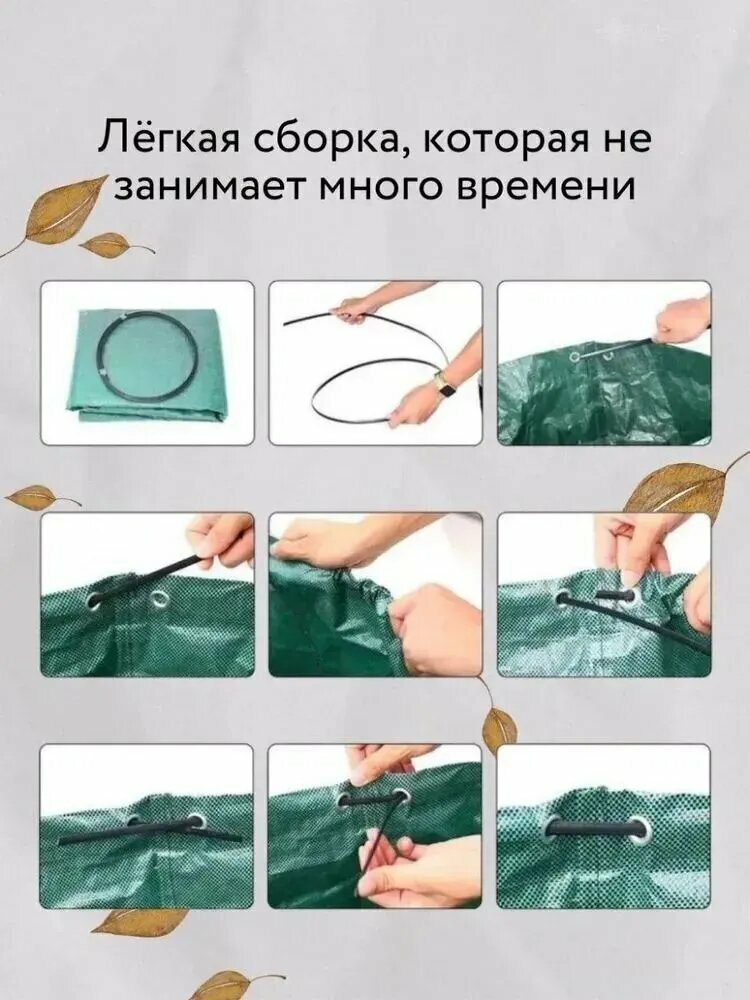 Лёгкая сборка, которая не занимает много времени