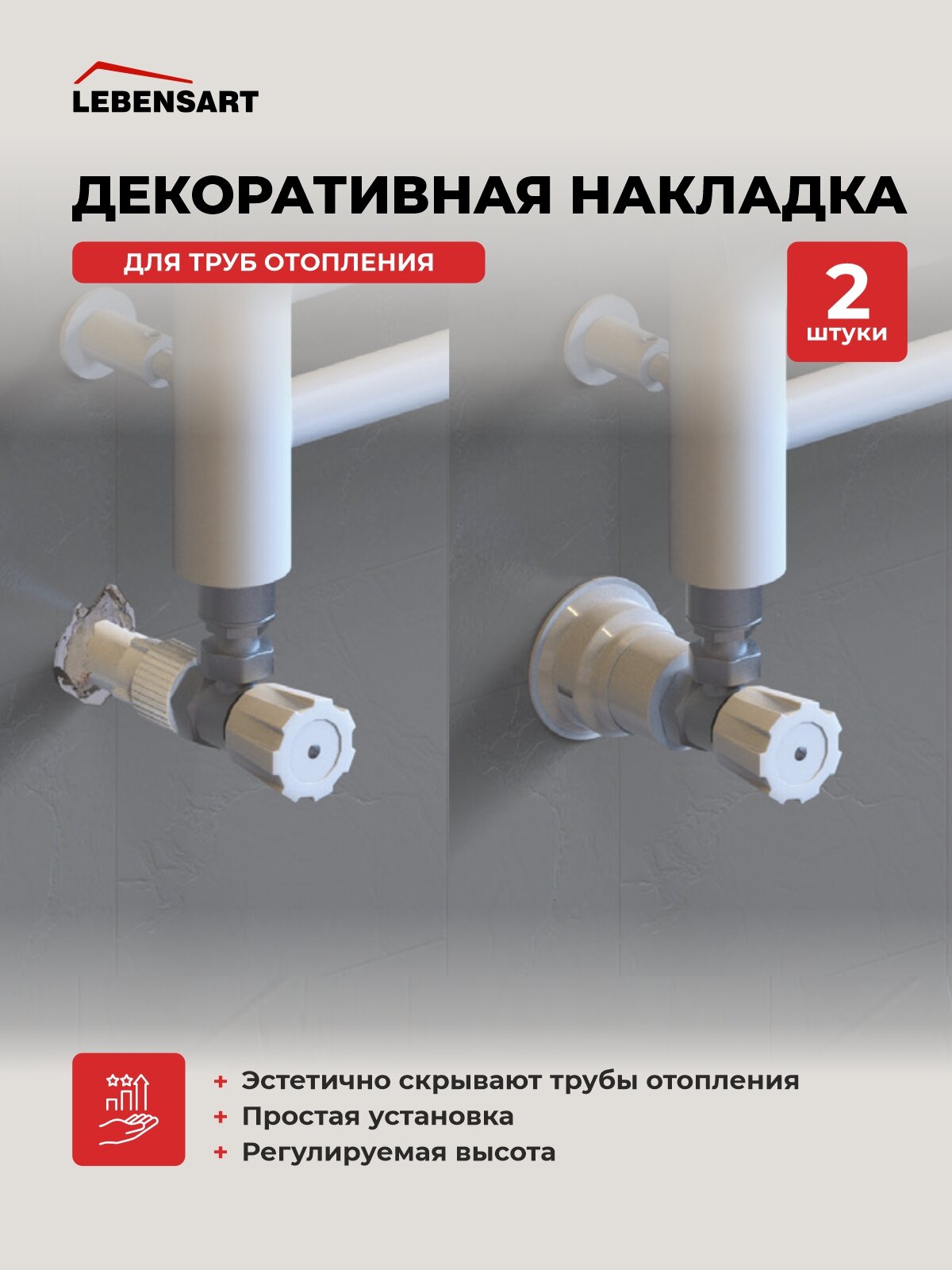 LEBENSART

ДЕКОРАТИВНАЯ НАКЛАДКА

ДЛЯ ТРУБ ОТОПЛЕНИЯ

2 штуки

+ Эстетично скрывают трубы отопления
+ Простая установка
+ Регулируемая высота