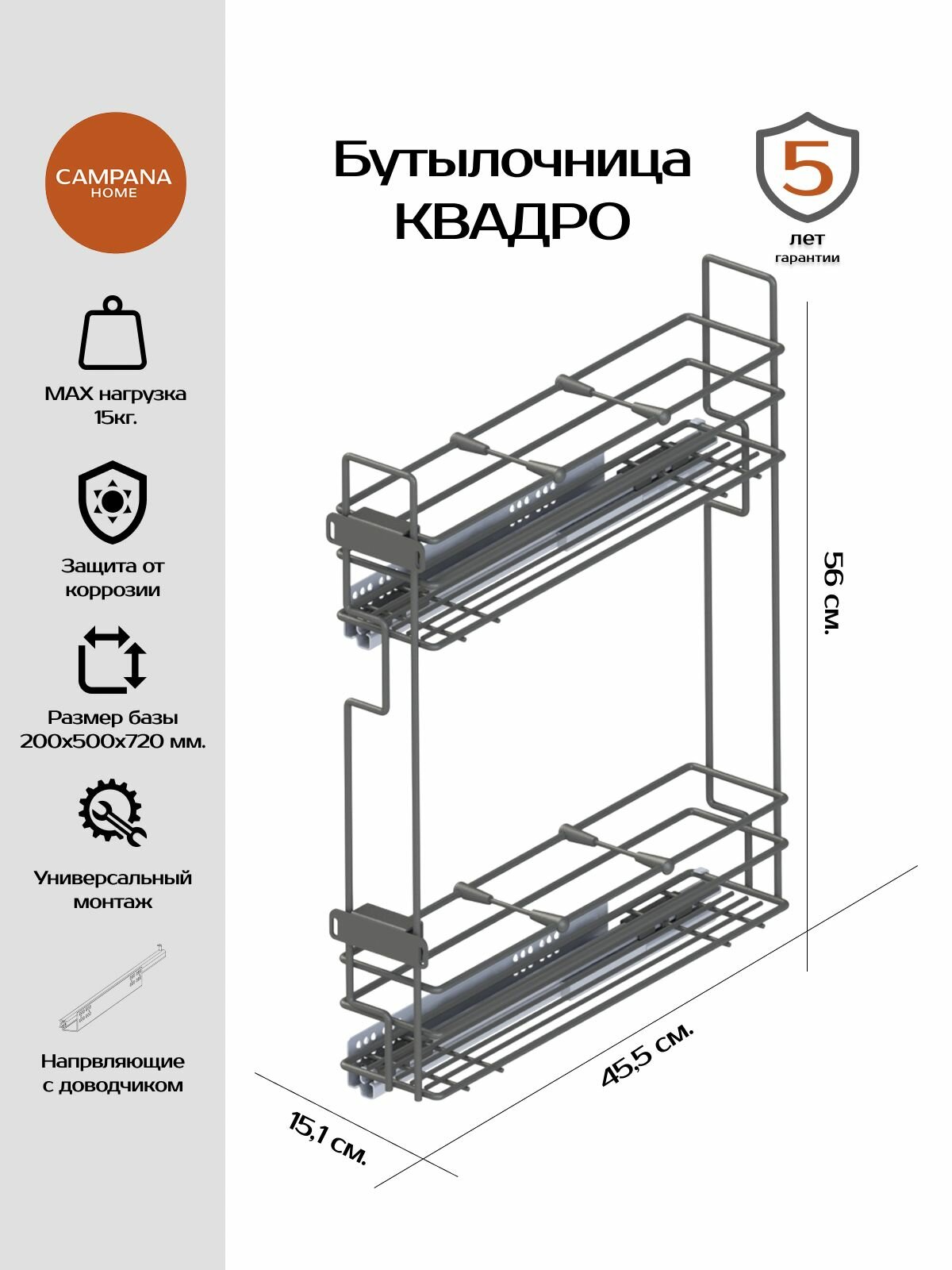 CAMPANA
HOME

MAX нагрузка 15кг.

Защита от коррозии

Размер базы 200х500х720 мм.

Универсальный монтаж

Напрвляющие с доводчиком

Бутылочница
КВАДРО

5
лет
гарантии

56 см.

45,5 см.

15,1 см.