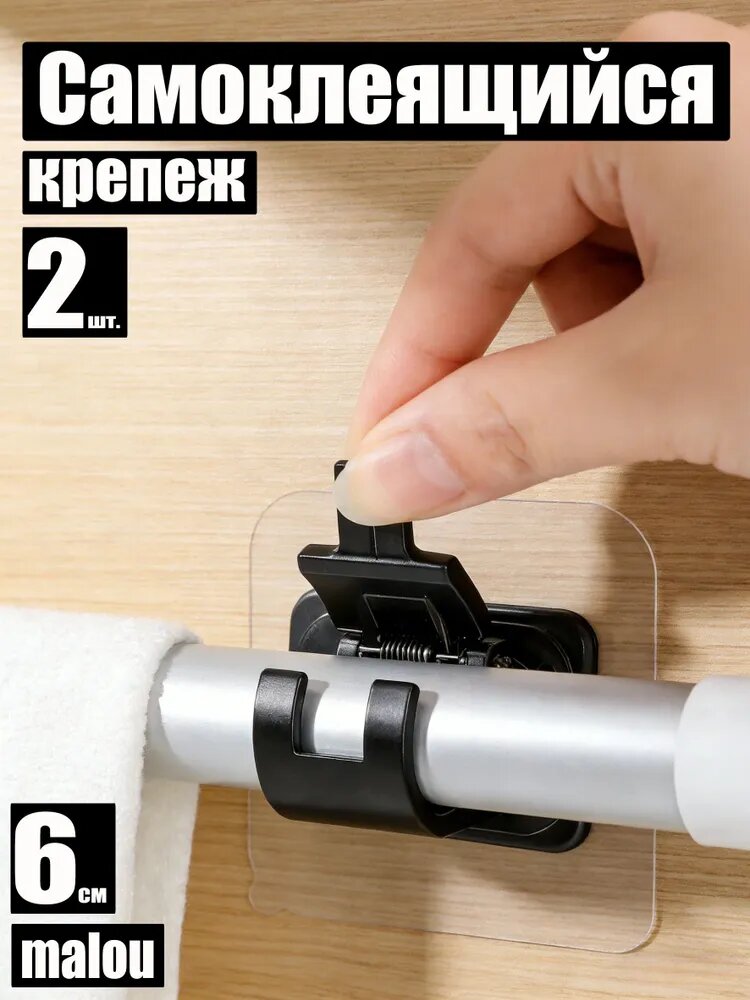 Самоклеящийся
крепеж
2 шт.
6 см
malou