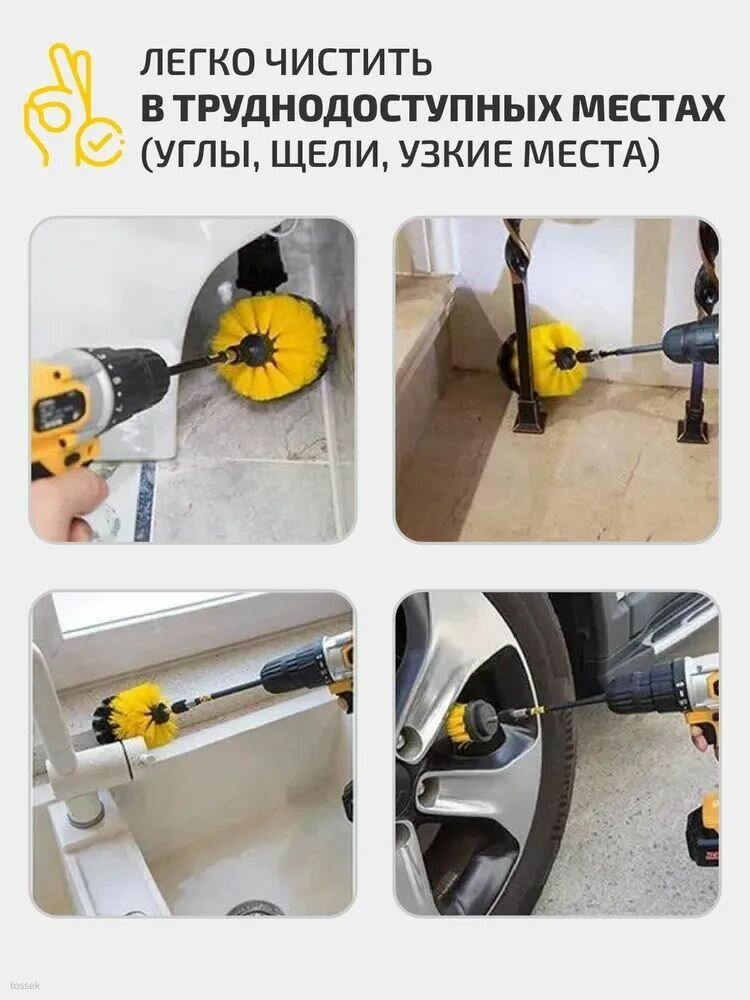 ЛЕГКО ЧИСТИТЬ
В ТРУДНОДОСТУПНЫХ МЕСТАХ
(УГЛЫ, ЩЕЛИ, УЗКИЕ МЕСТА)

tossek