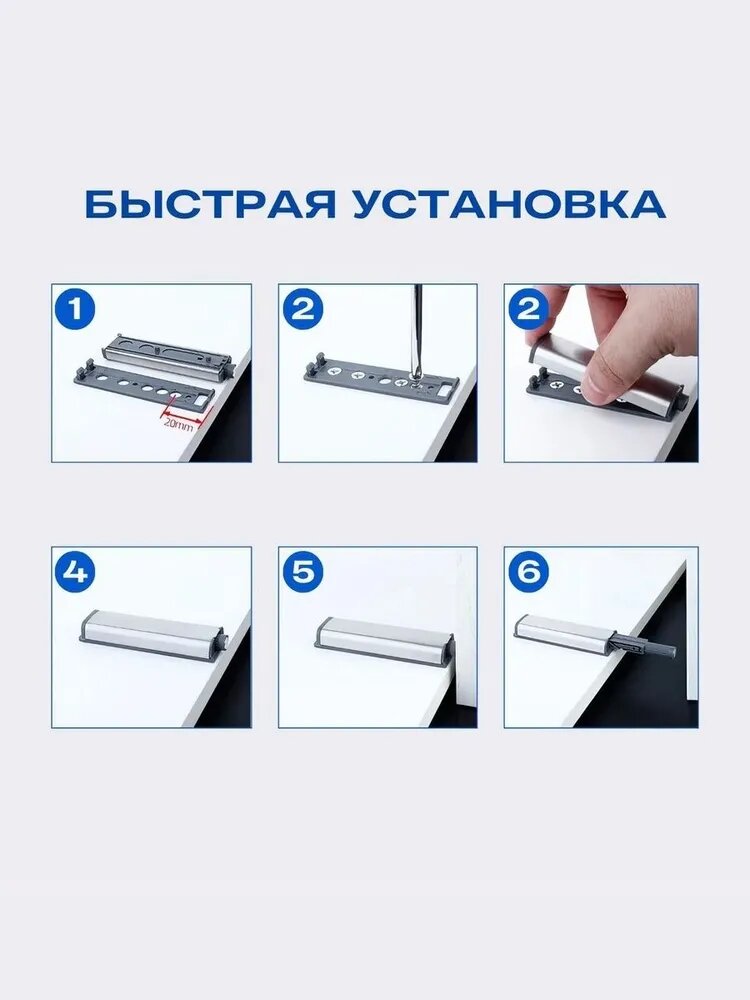 БЫСТРАЯ УСТАНОВКА

1

20mm

2

2

4

5

6