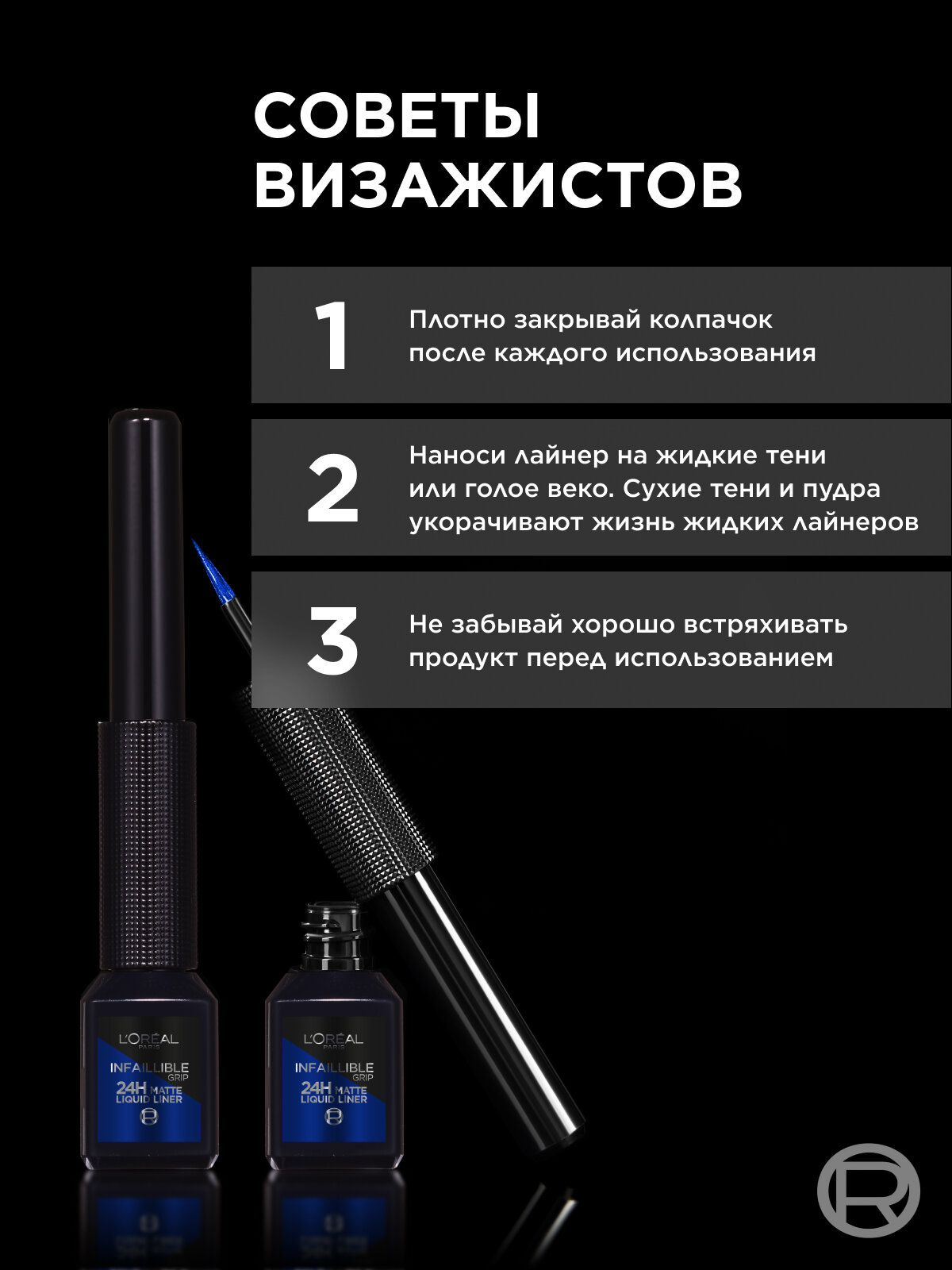 СОВЕТЫ ВИЗАЖИСТОВ

1 Плотно закрывай колпачок после каждого использования

2 Наноси лайнер на жидкие тени или голое веко. Сухие тени и пудра укорачивают жизнь жидких лайнеров

3 Не забывай хорошо встряхивать продукт перед использованием

L'ORÉAL PARIS
INFAILLIBLE GRIP
24H MATTE LIQUID LINER

L'ORÉAL PARIS
INFAILLIBLE GRIP
24H MATTE LIQUID LINER