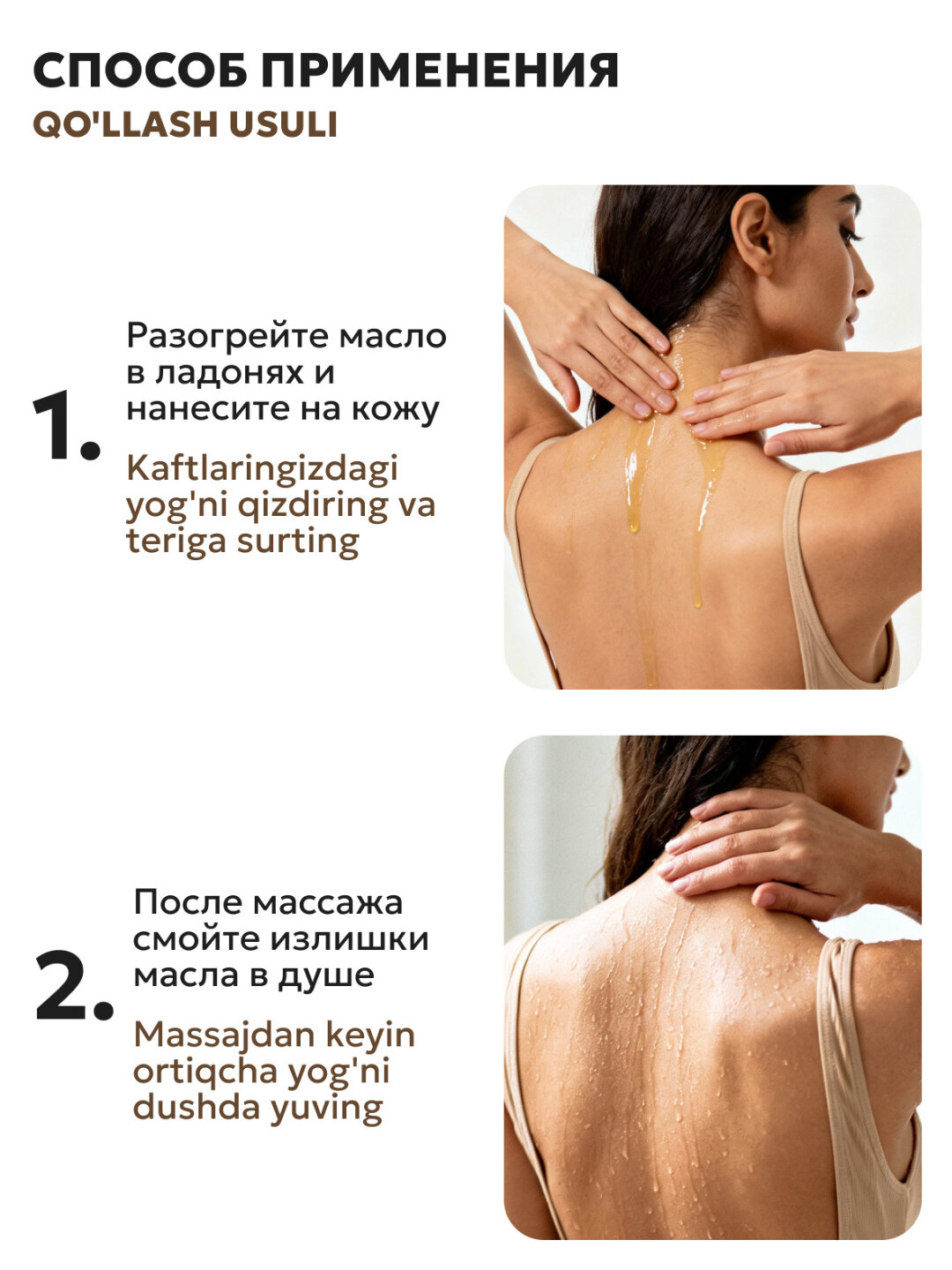 СПОСОБ ПРИМЕНЕНИЯ
QO'LLASH USULI

1.

Разогрейте масло в ладонях и нанесите на кожу

Kaftlaringizdagi yog'ni qizdiring va teriga surting

2.

После массажа смойте излишки масла в душе

Massajdan keyin ortiqcha yog'ni dushda yuving