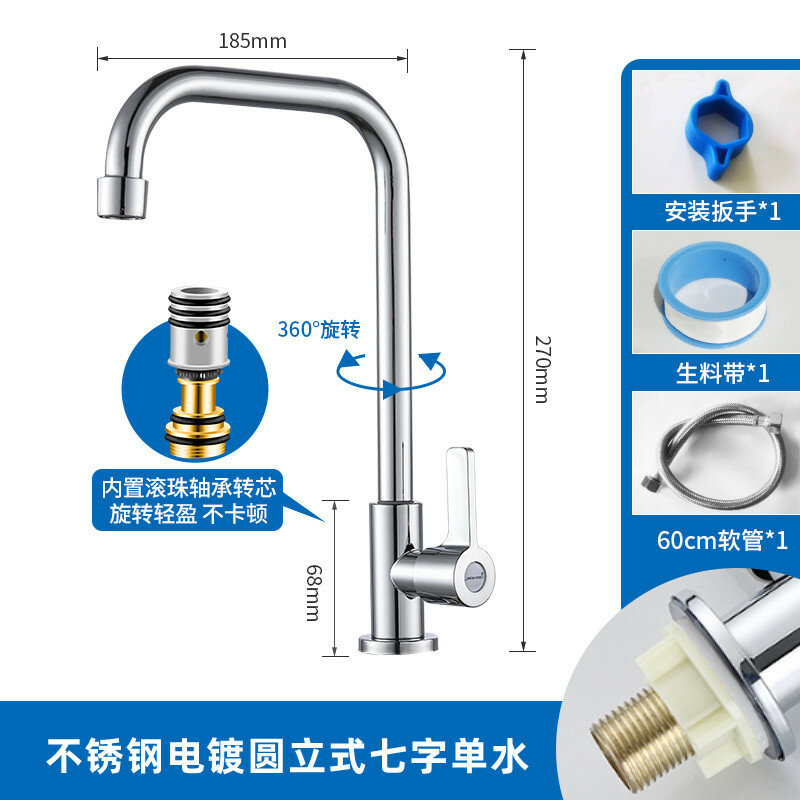 185mm

270mm

360°旋转

内置滚珠轴承转芯
旋转轻盈 不卡顿

68mm

安装扳手*1

生料带*1

60cm软管*1

不锈钢电镀圆立式七字单水