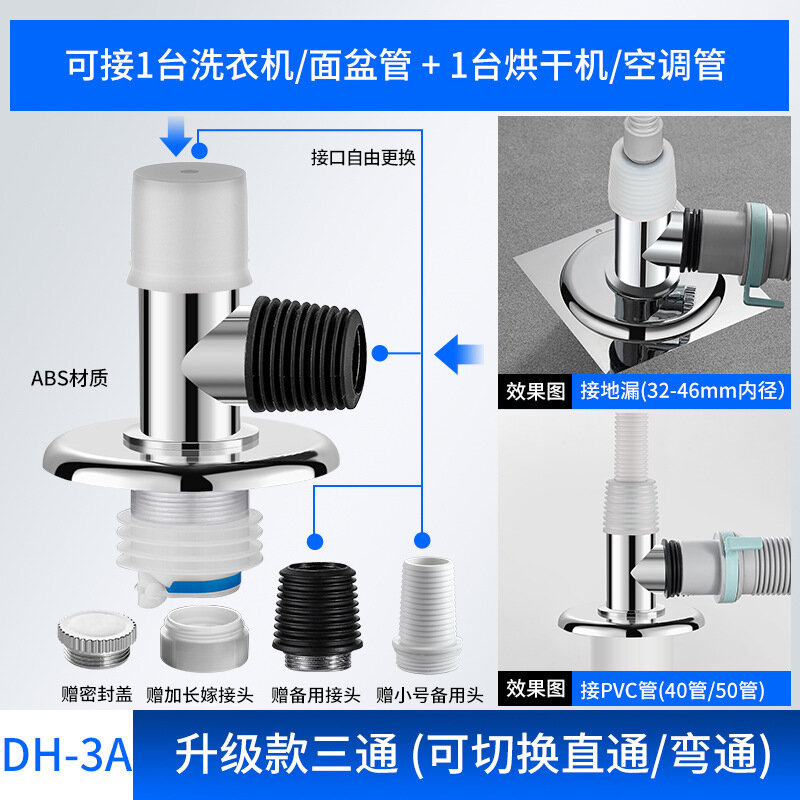 可接1台洗衣机/面盆管 + 1台烘干机/空调管

接口自由更换

ABS材质

效果图 接地漏(32-46mm内径)

赠密封盖 赠加长嫁接头 赠备用接头 赠小号备用头

效果图 接PVC管(40管/50管)

DH-3A 升级款三通 (可切换直通/弯通)