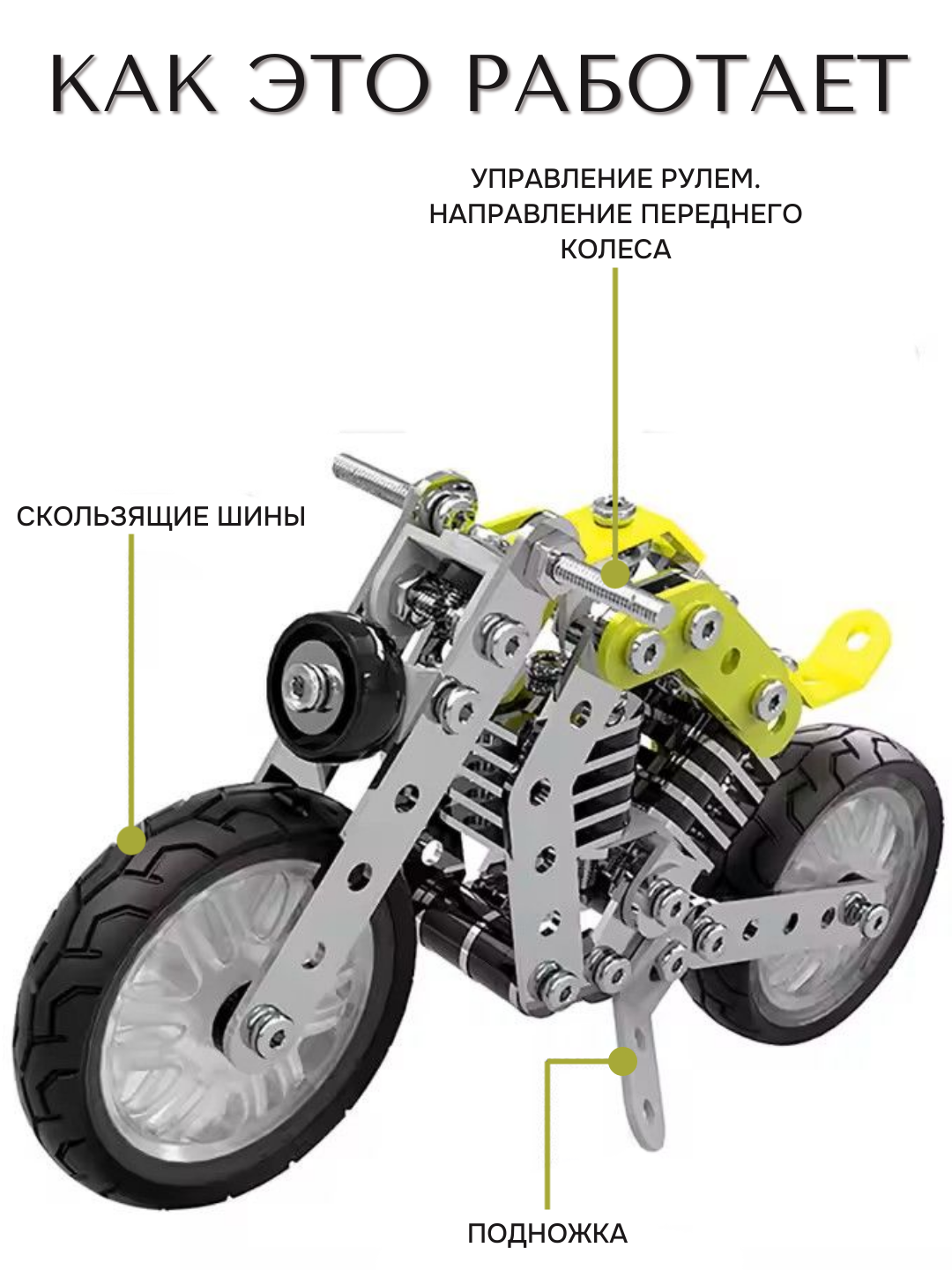 КАК ЭТО РАБОТАЕТ

УПРАВЛЕНИЕ РУЛЕМ. НАПРАВЛЕНИЕ ПЕРЕДНЕГО КОЛЕСА

СКОЛЬЗЯЩИЕ ШИНЫ

ПОДНОЖКА