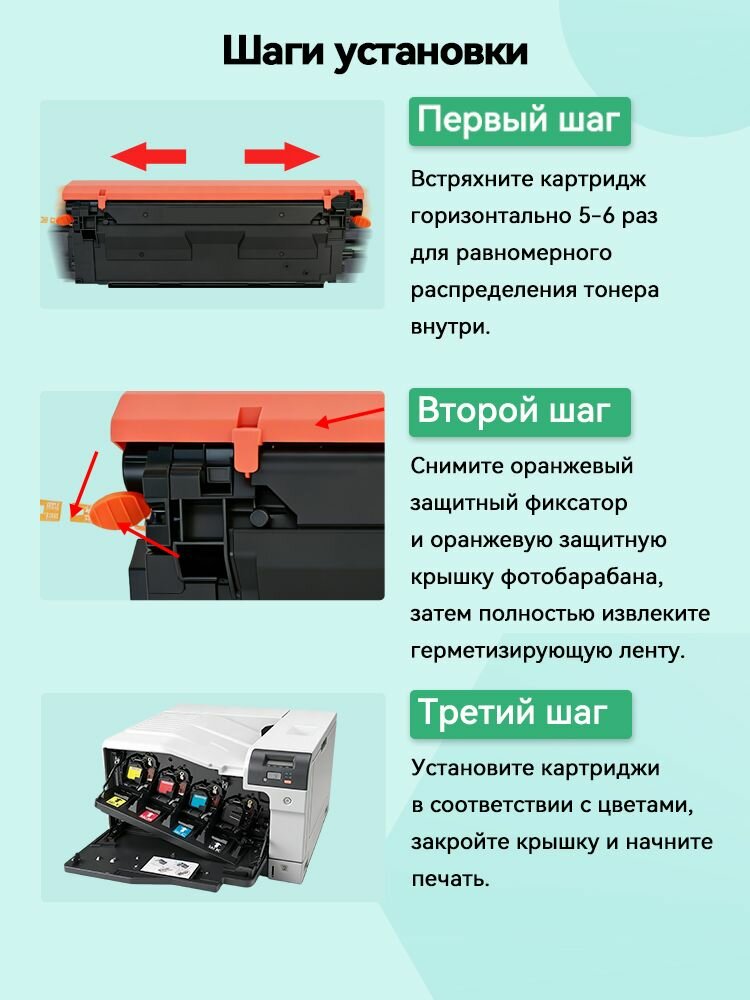 Шаги установки

Первый шаг

Встряхните картридж горизонтально 5-6 раз для равномерного распределения тонера внутри.

Второй шаг

Снимите оранжевый защитный фиксатор и оранжевую защитную крышку фотобарабана, затем полностью извлеките герметизирующую ленту.

Третий шаг

Установите картриджи в соответствии с цветами, закройте крышку и начните печать.